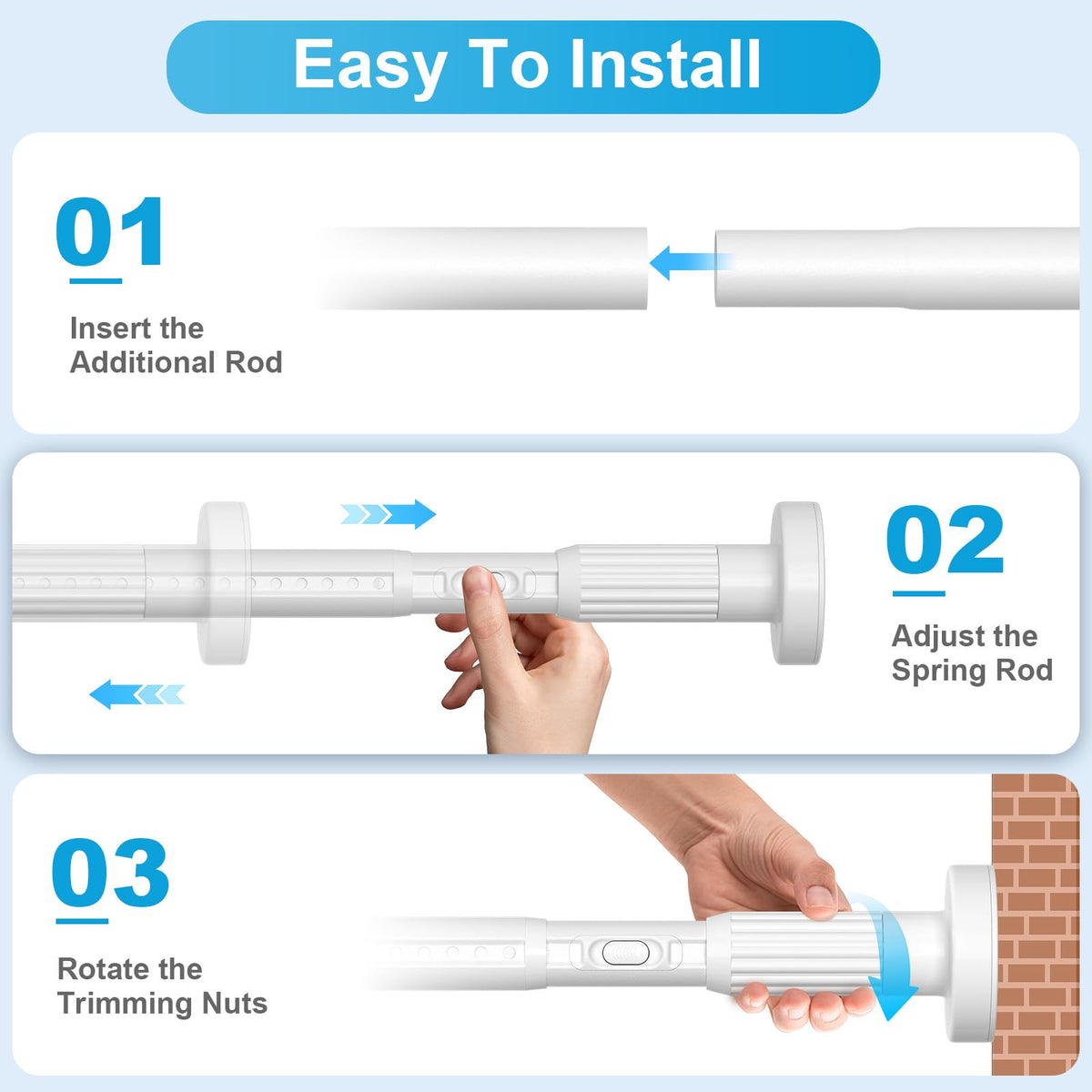 Easy To Install

01

Insert the Additional Rod

02

Adjust the Spring Rod

03

Rotate the Trimming Nuts