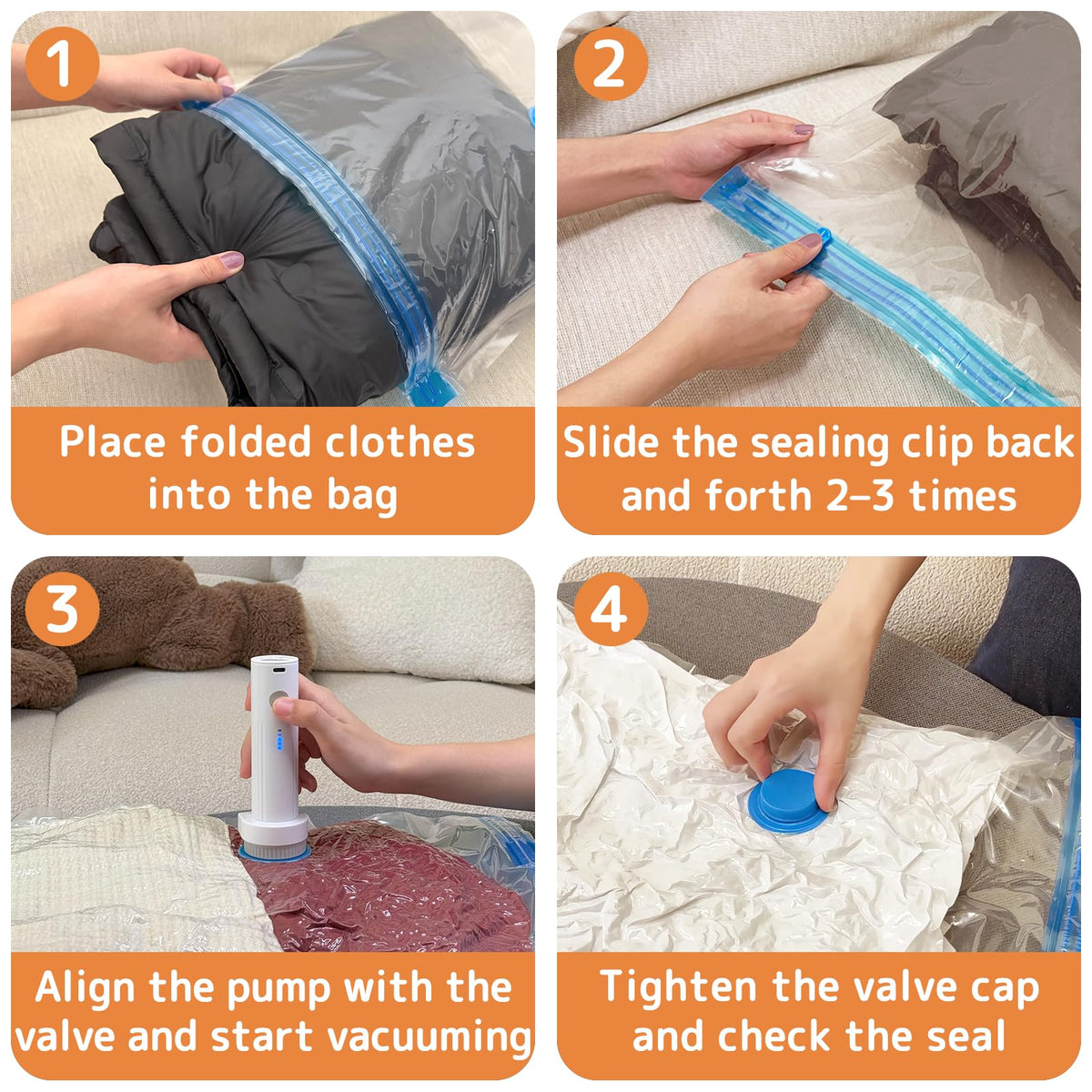 1

Place folded clothes into the bag

2

Slide the sealing clip back and forth 2–3 times

3

Align the pump with the valve and start vacuuming

4

Tighten the valve cap and check the seal