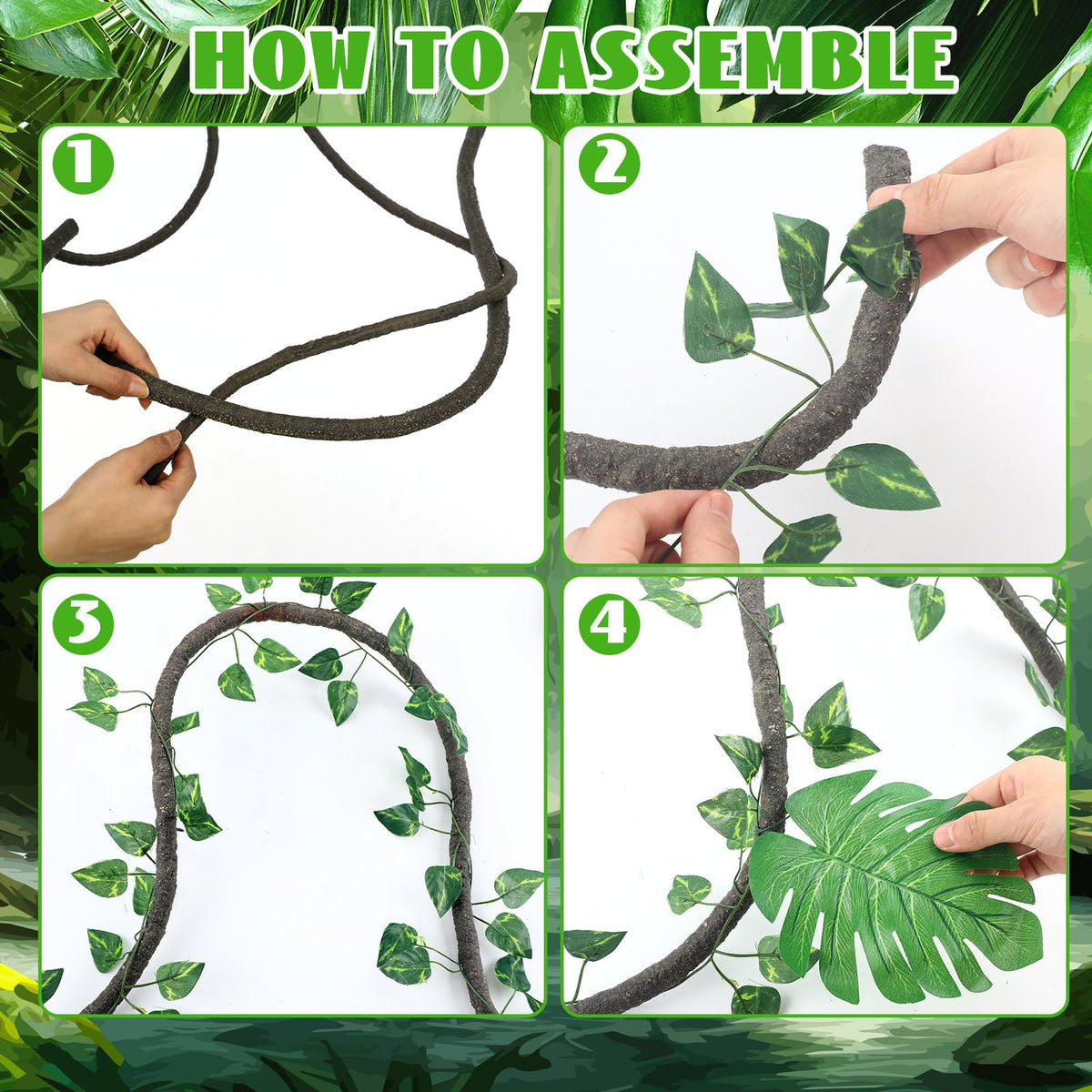 HOW TO ASSEMBLE

1

2

3

4