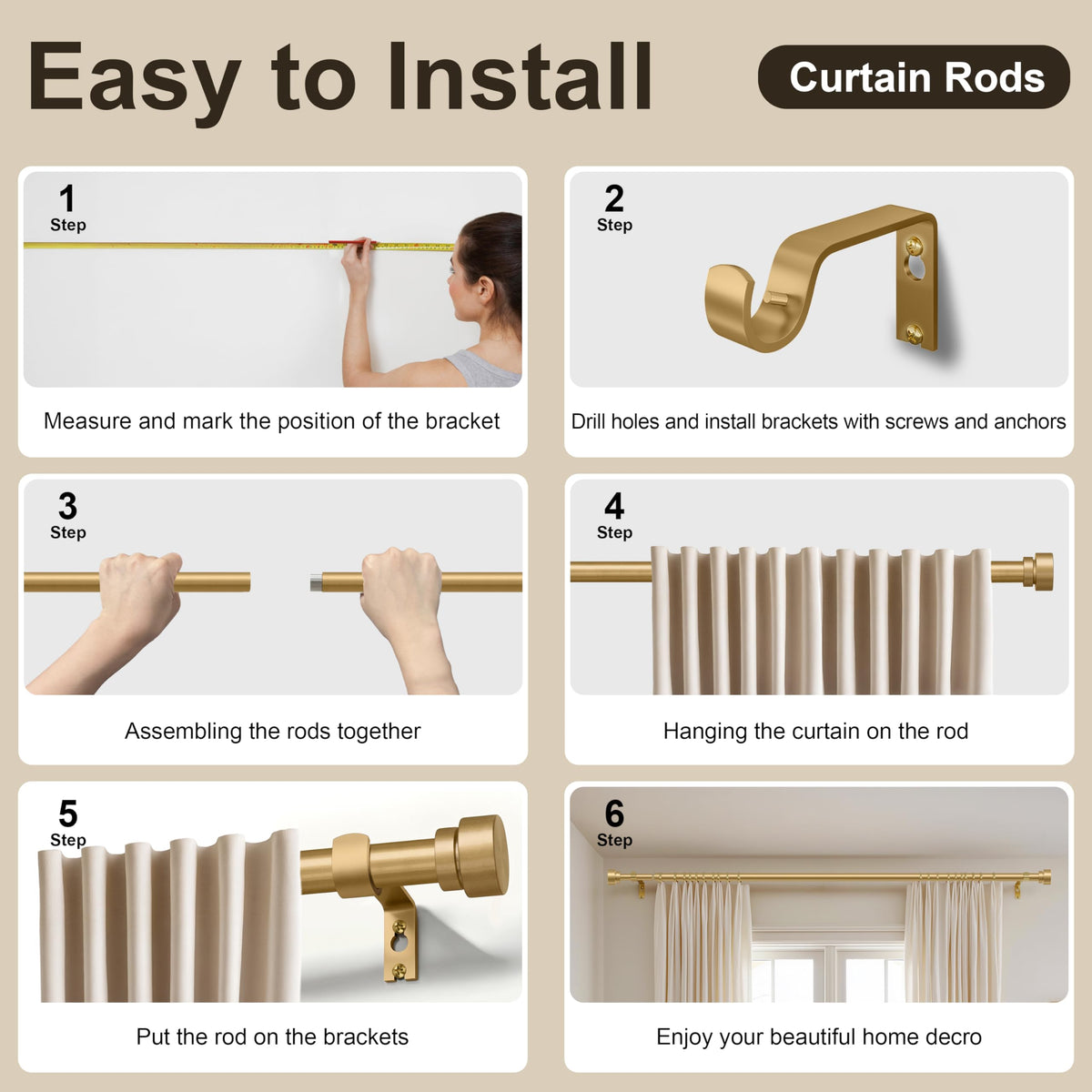 Easy to Install

Curtain Rods

1
Step

Measure and mark the position of the bracket

2
Step

Drill holes and install brackets with screws and anchors

3
Step

Assembling the rods together

4
Step

Hanging the curtain on the rod

5
Step

Put the rod on the brackets

6
Step

Enjoy your beautiful home decro