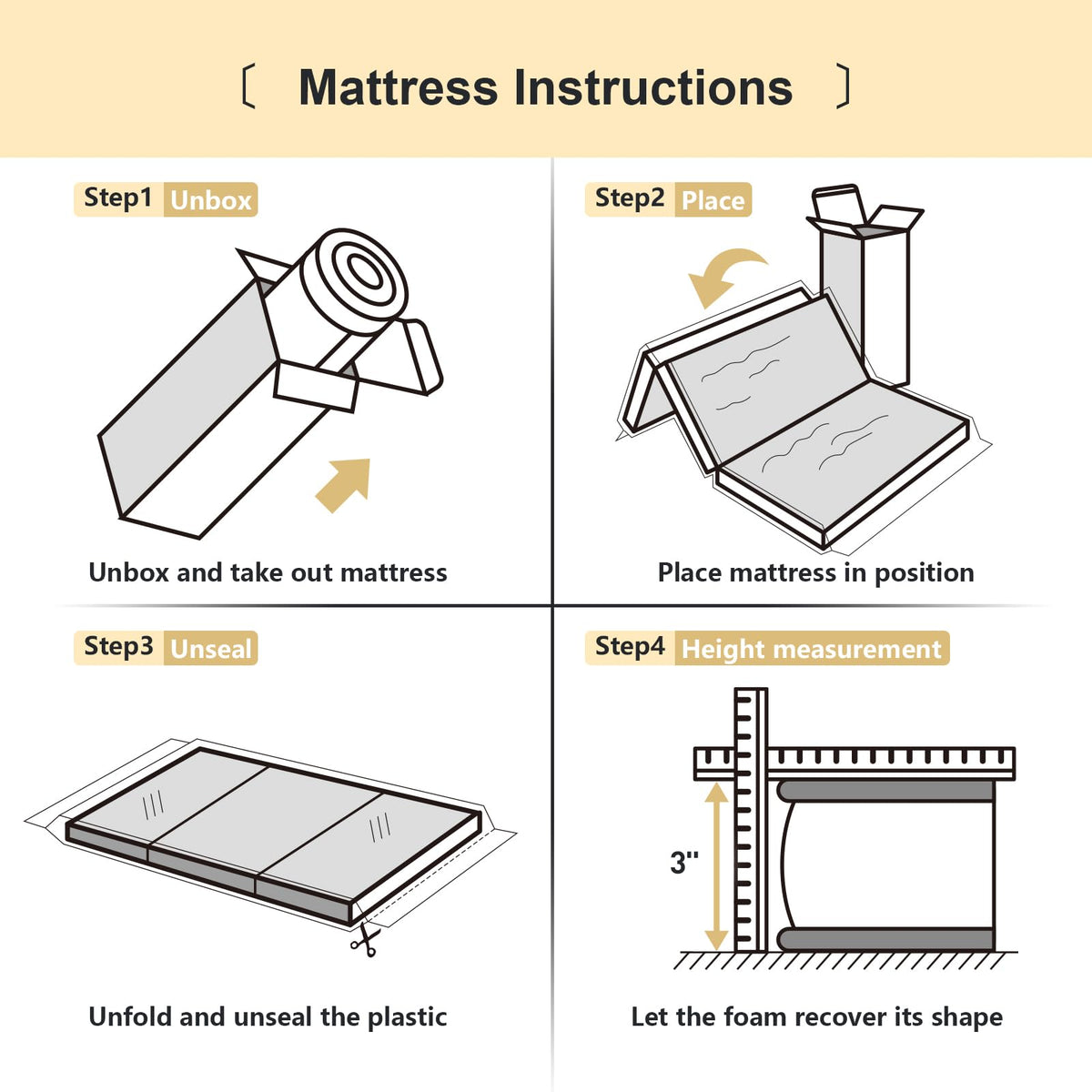 〔 Mattress Instructions 〕

Step1 Unbox

Unbox and take out mattress

Step2 Place

Place mattress in position

Step3 Unseal

Unfold and unseal the plastic

Step4 Height measurement

3"

Let the foam recover its shape