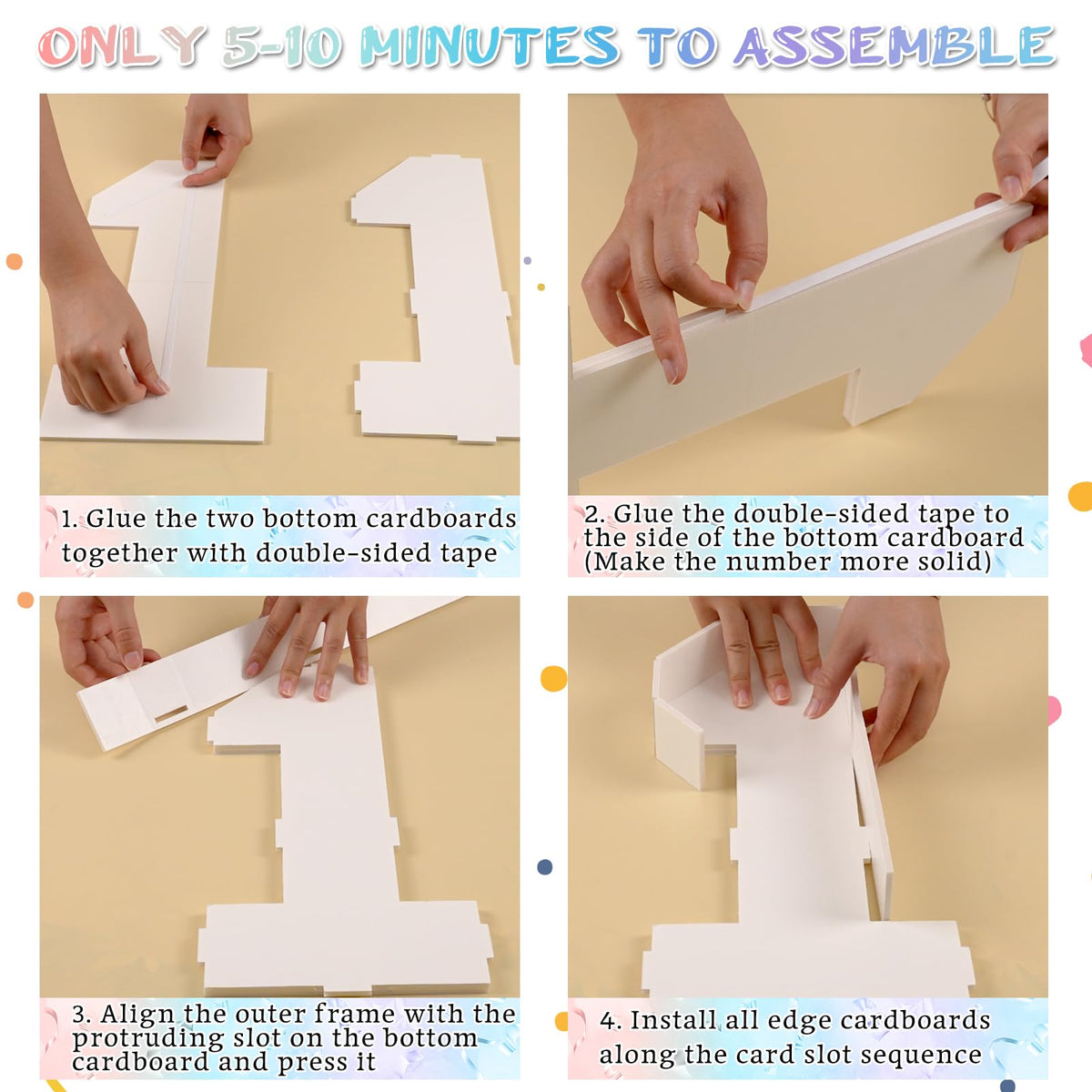 ONLY 5-10 MINUTES TO ASSEMBLE

1. Glue the two bottom cardboards together with double-sided tape

2. Glue the double-sided tape to the side of the bottom cardboard (Make the number more solid)

3. Align the outer frame with the protruding slot on the bottom cardboard and press it

4. Install all edge cardboards along the card slot sequence