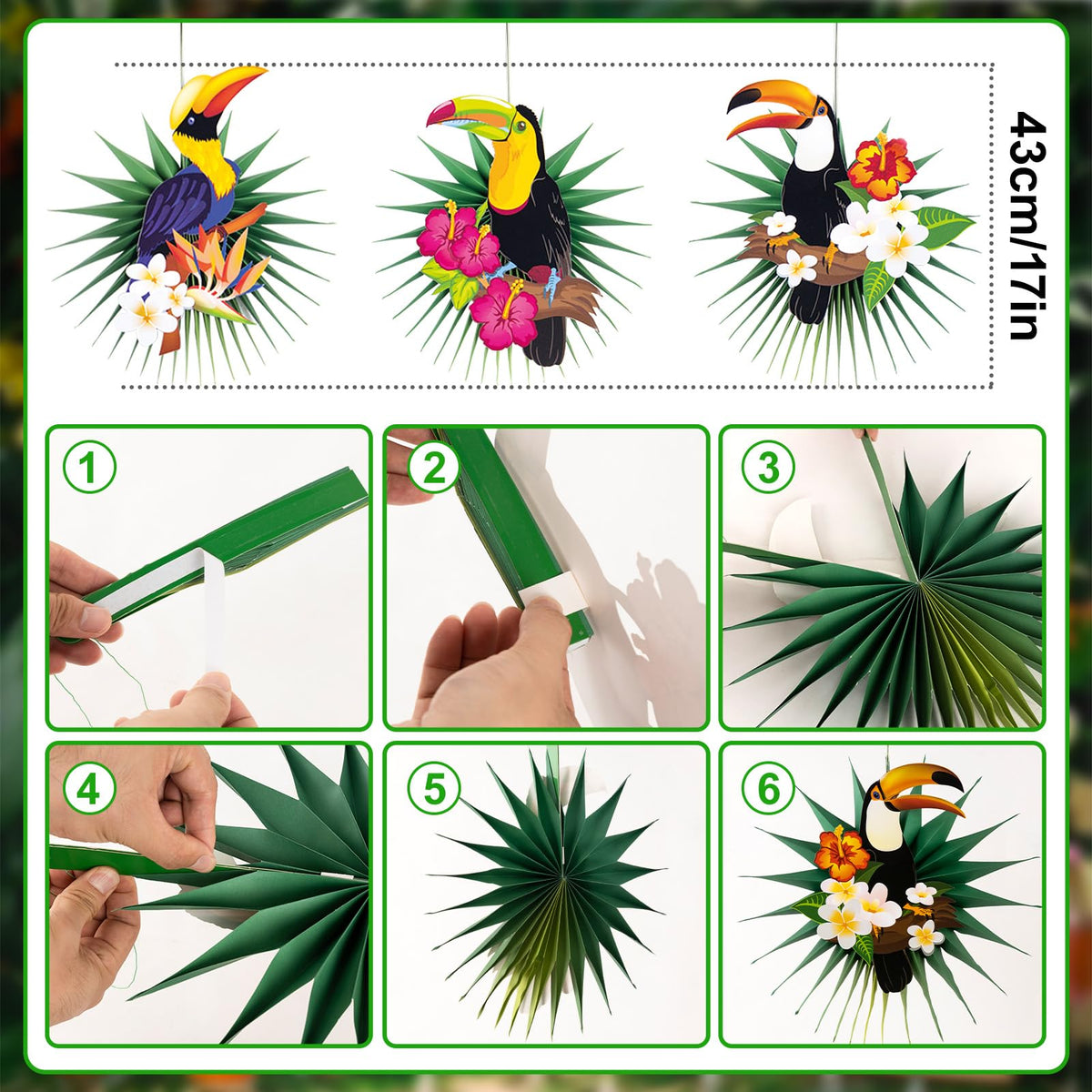 43cm/17in

1

2

3

4

5

6