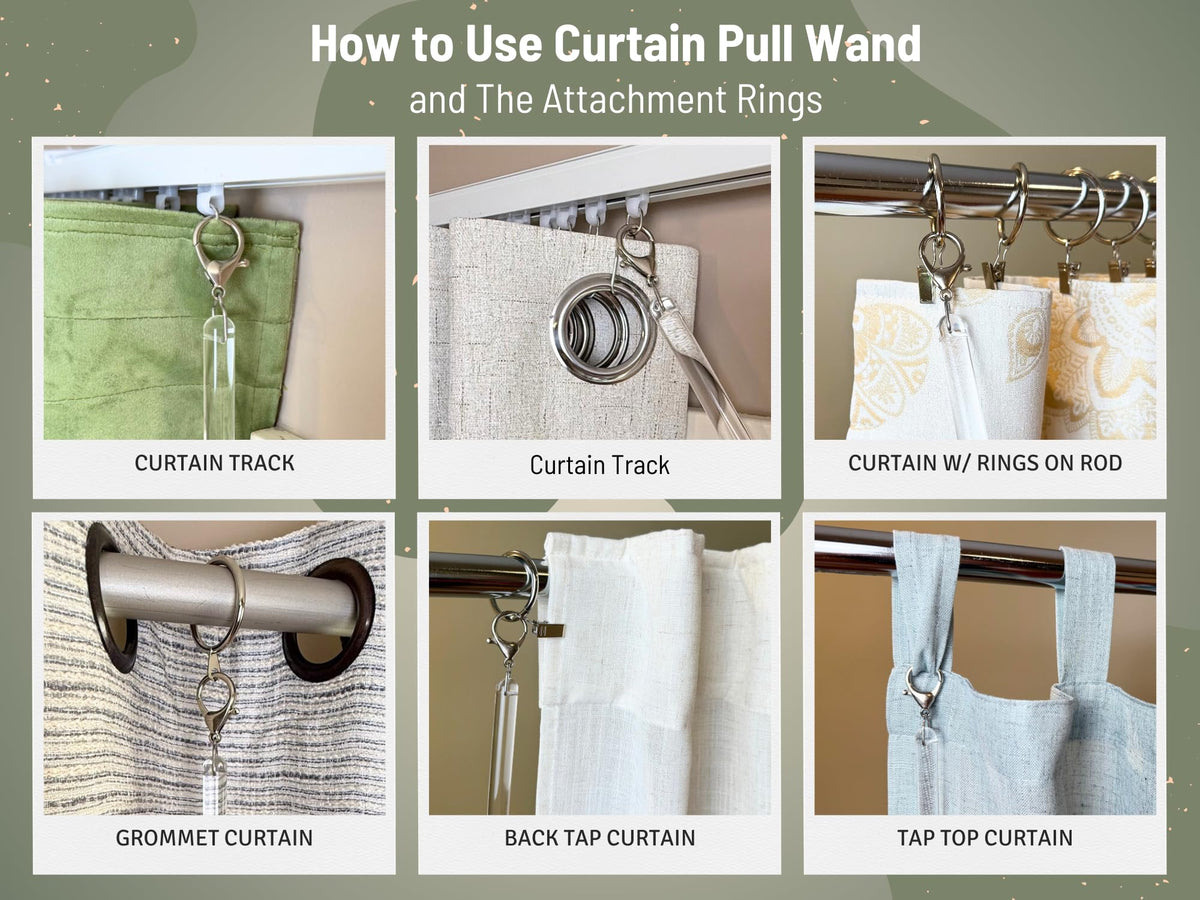 How to Use Curtain Pull Wand
and The Attachment Rings

CURTAIN TRACK

Curtain Track

CURTAIN W/ RINGS ON ROD

GROMMET CURTAIN

BACK TAP CURTAIN

TAP TOP CURTAIN