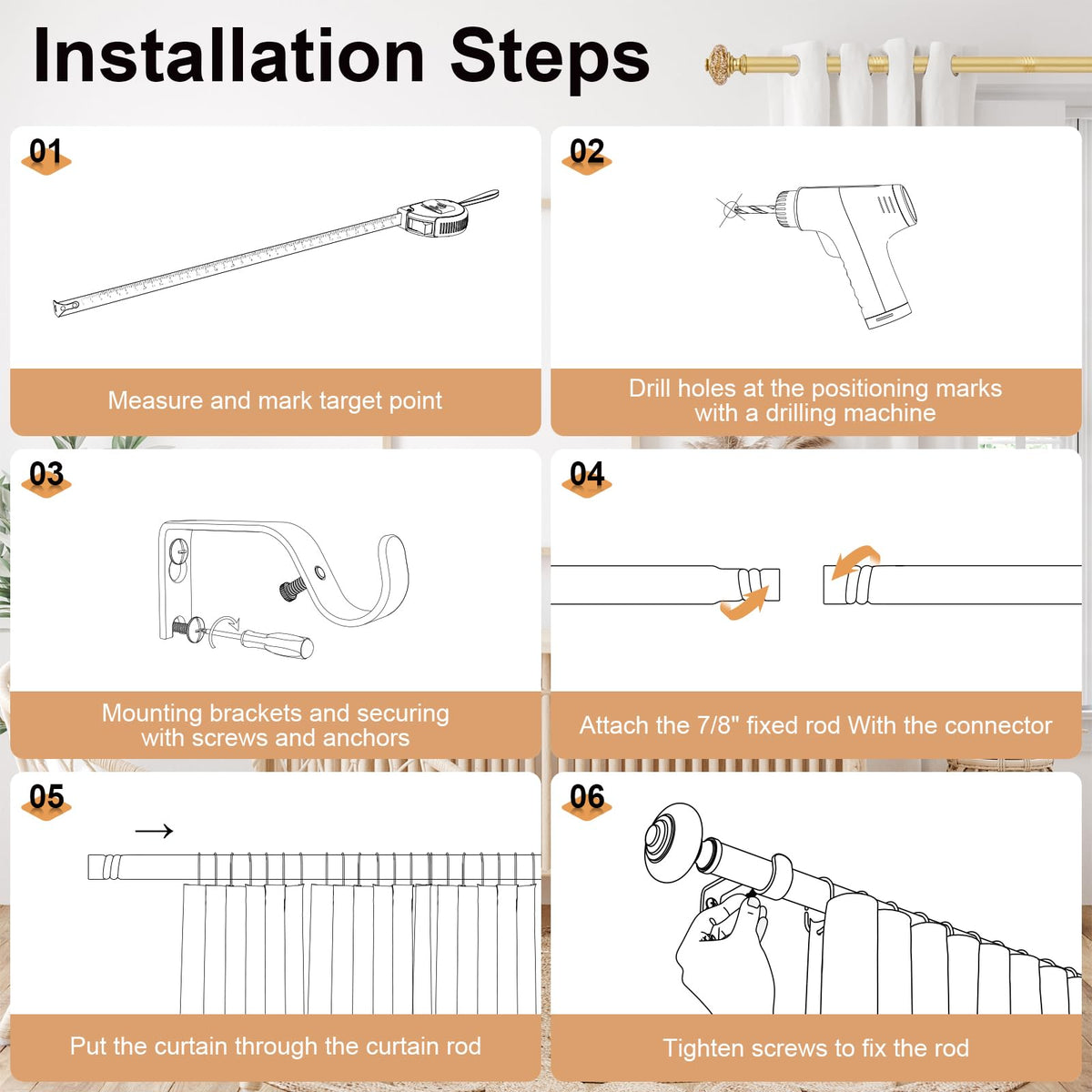 Installation Steps

01

Measure and mark target point

02

Drill holes at the positioning marks with a drilling machine

03

Mounting brackets and securing with screws and anchors

04

Attach the 7/8" fixed rod With the connector

05

Put the curtain through the curtain rod

06

Tighten screws to fix the rod