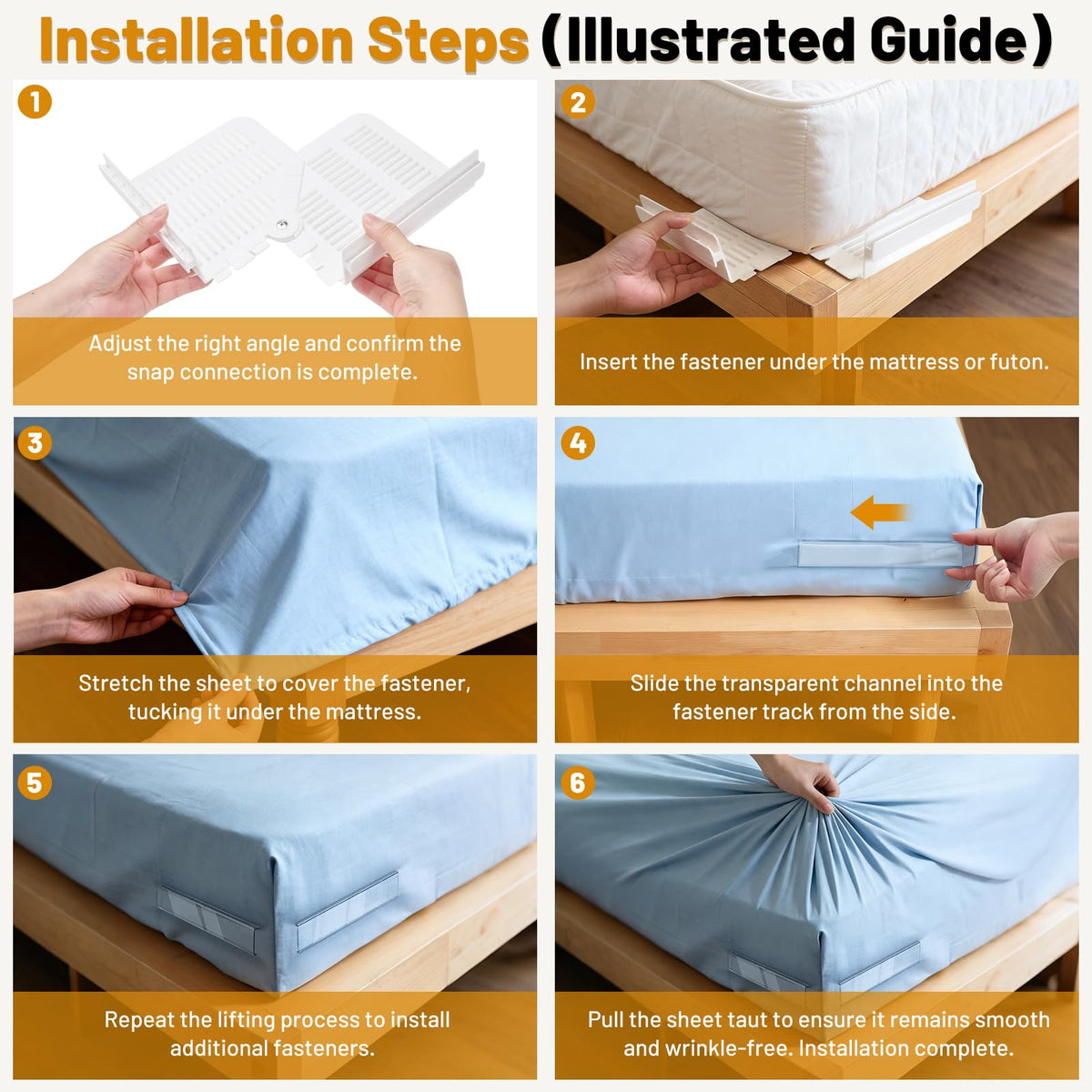 Installation Steps (Illustrated Guide)

1
Adjust the right angle and confirm the snap connection is complete.

2
Insert the fastener under the mattress or futon.

3
Stretch the sheet to cover the fastener, tucking it under the mattress.

4
Slide the transparent channel into the fastener track from the side.

5
Repeat the lifting process to install additional fasteners.

6
Pull the sheet taut to ensure it remains smooth and wrinkle-free. Installation complete.