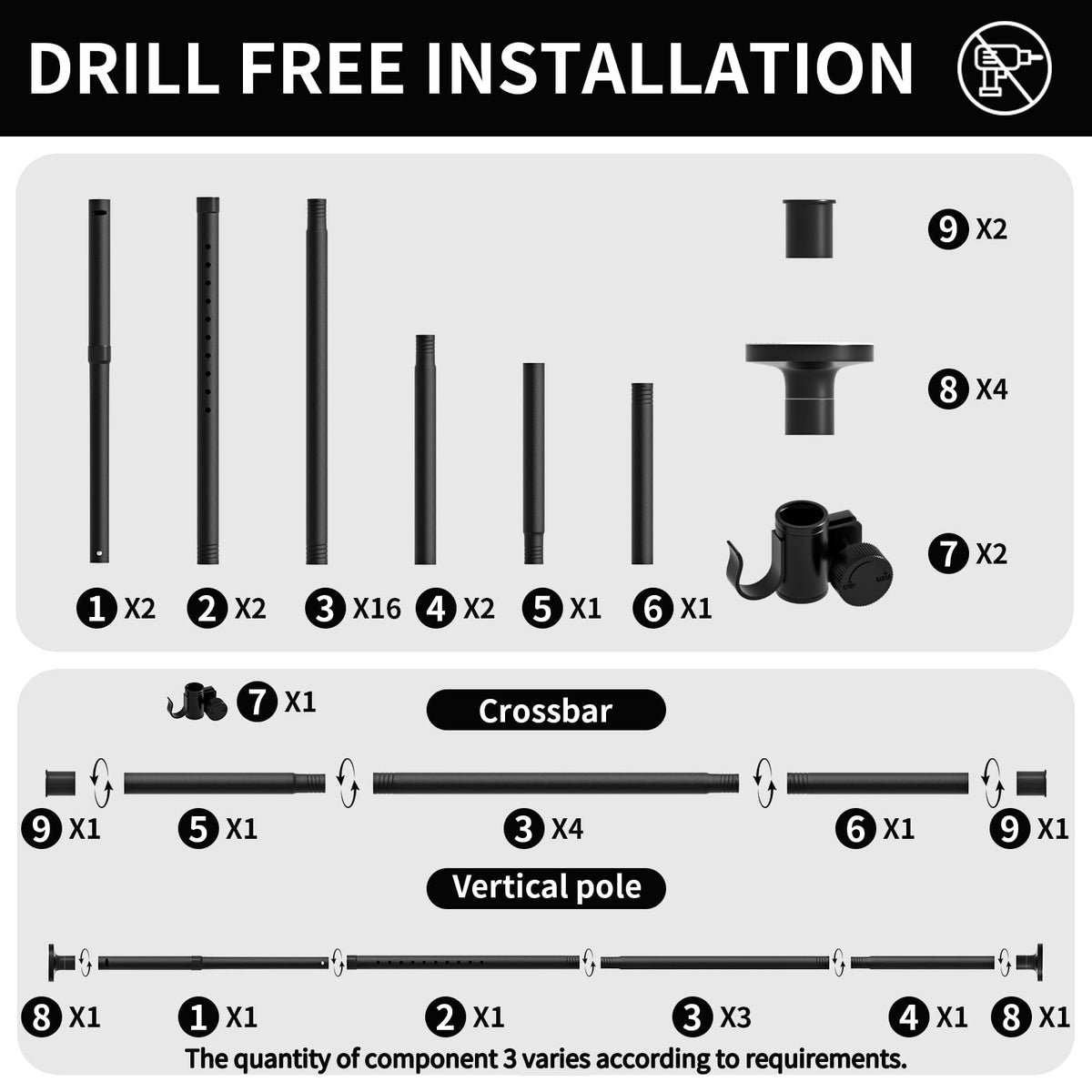 DRILL FREE INSTALLATION

9 X2

8 X4

7 X2

1 X2 2 X2 3 X16 4 X2 5 X1 6 X1

7 X1

Crossbar

9 X1 5 X1 3 X4 6 X1 9 X1

Vertical pole

8 X1 1 X1 2 X1 3 X3 4 X1 8 X1

The quantity of component 3 varies according to requirements.