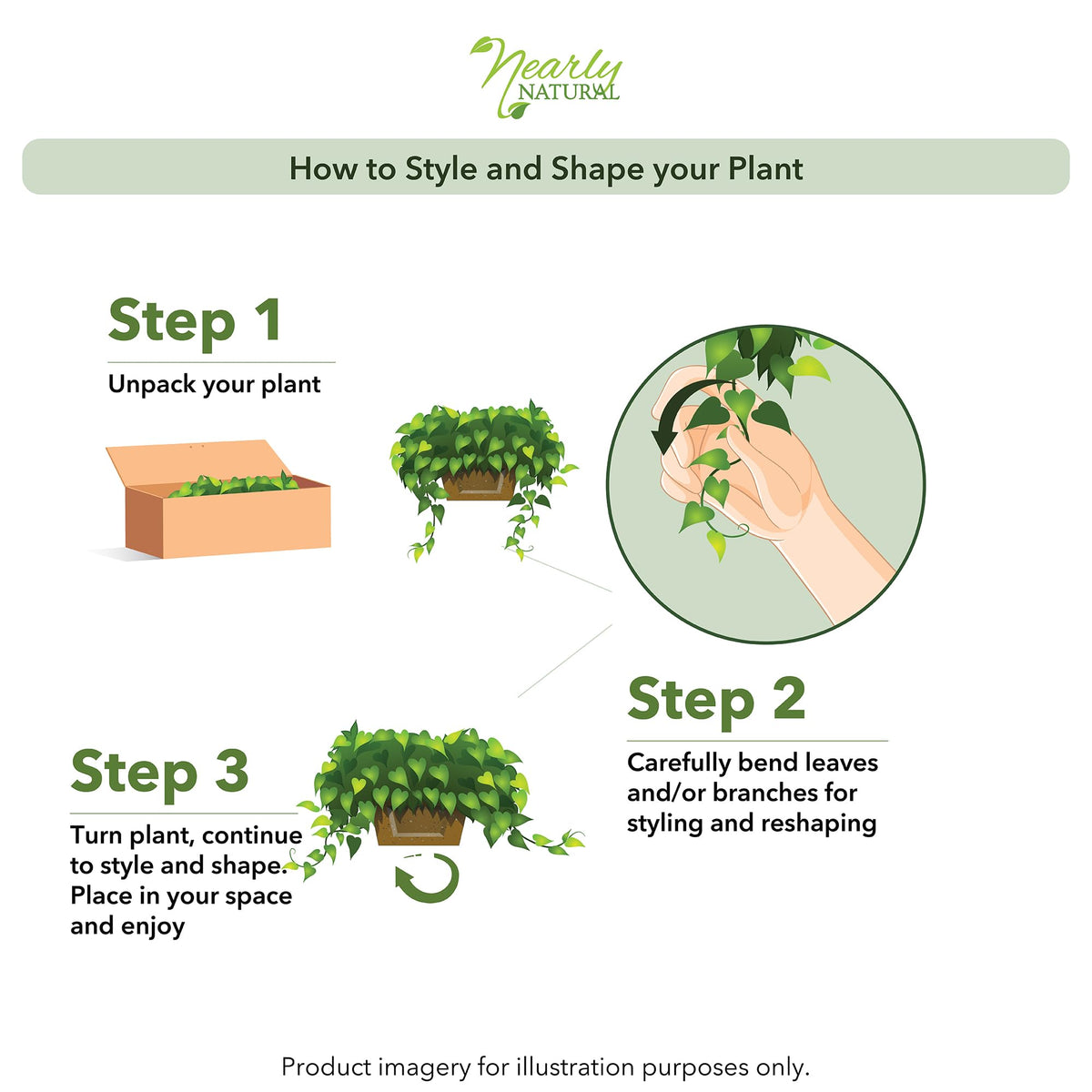 Nearly NATURAL

How to Style and Shape your Plant

Step 1

Unpack your plant

Step 2

Carefully bend leaves and/or branches for styling and reshaping

Step 3

Turn plant, continue to style and shape. Place in your space and enjoy

Product imagery for illustration purposes only.