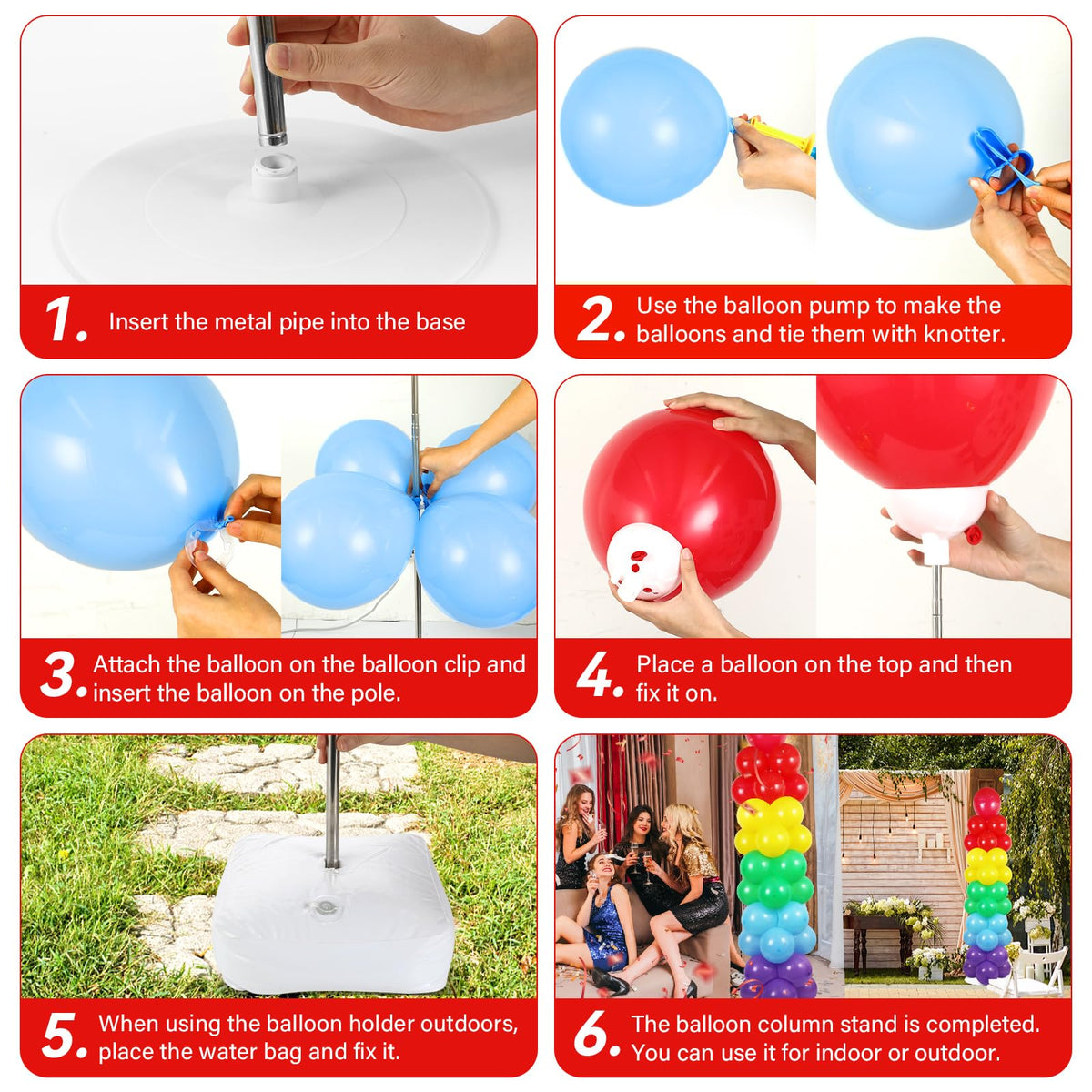 1. Insert the metal pipe into the base

2. Use the balloon pump to make the balloons and tie them with knotter.

3. Attach the balloon on the balloon clip and insert the balloon on the pole.

4. Place a balloon on the top and then fix it on.

5. When using the balloon holder outdoors, place the water bag and fix it.

6. The balloon column stand is completed. You can use it for indoor or outdoor.