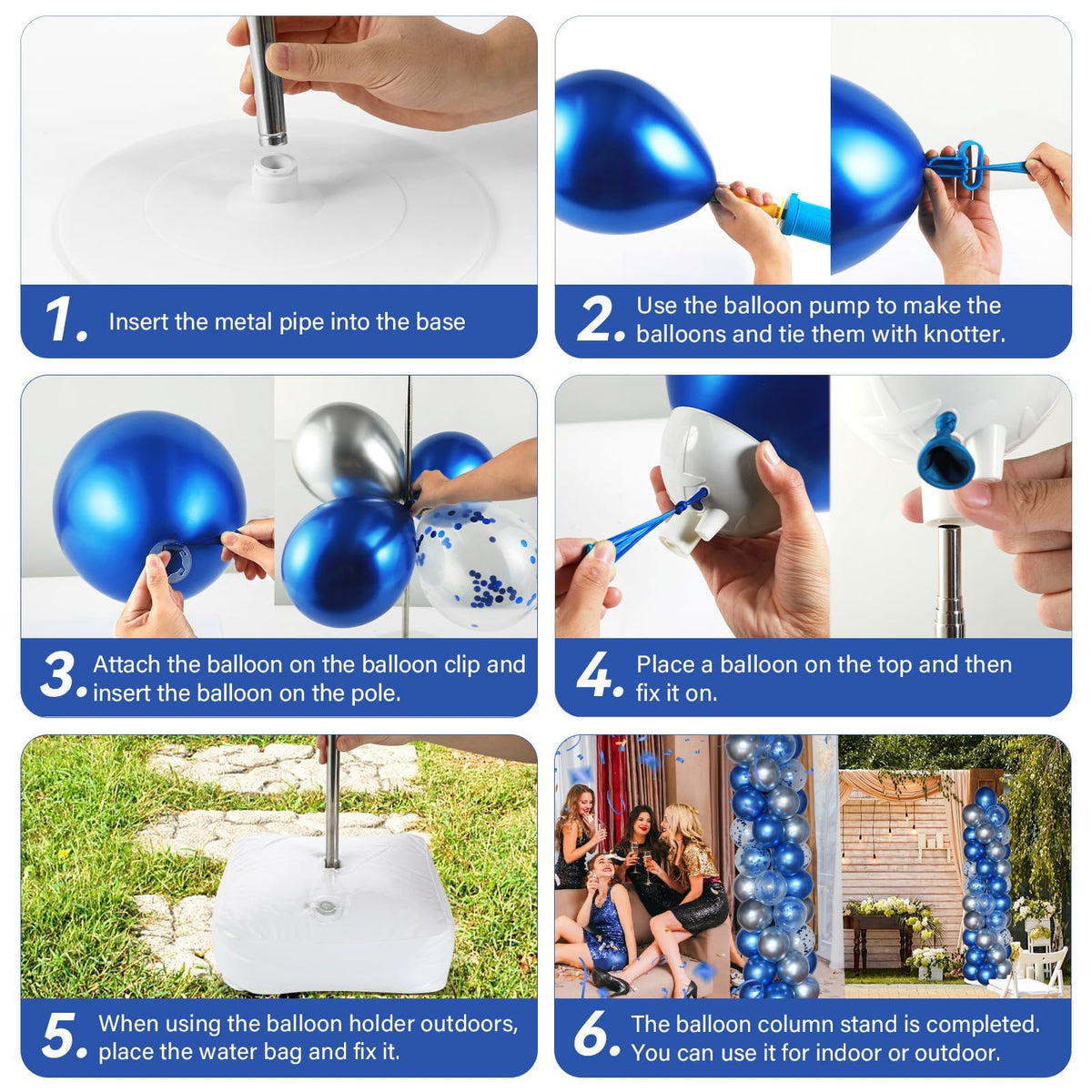 1. Insert the metal pipe into the base

2. Use the balloon pump to make the balloons and tie them with knotter.

3. Attach the balloon on the balloon clip and insert the balloon on the pole.

4. Place a balloon on the top and then fix it on.

5. When using the balloon holder outdoors, place the water bag and fix it.

6. The balloon column stand is completed. You can use it for indoor or outdoor.