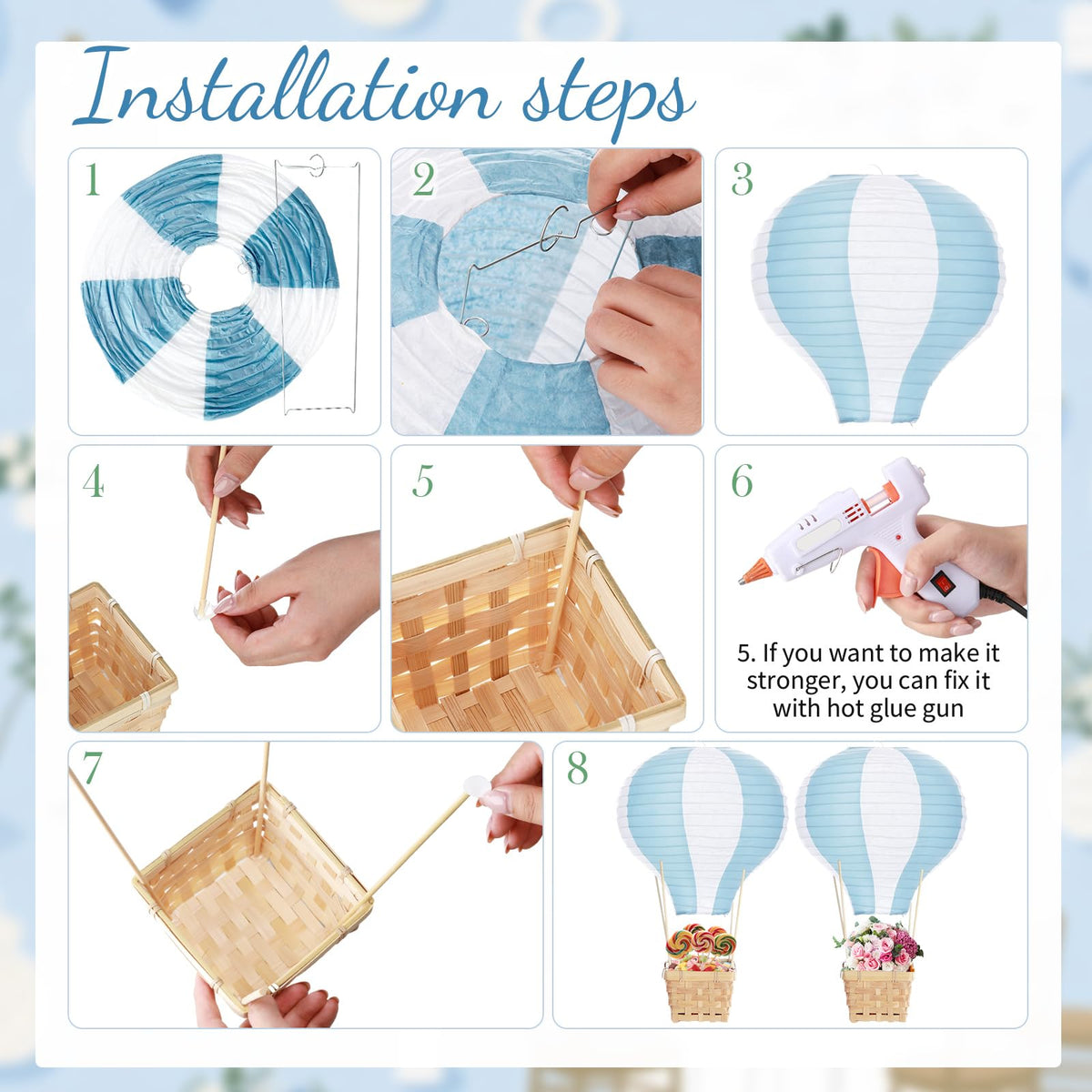 Installation steps

1

2

3

4

5

6

5. If you want to make it stronger, you can fix it with hot glue gun

7

8