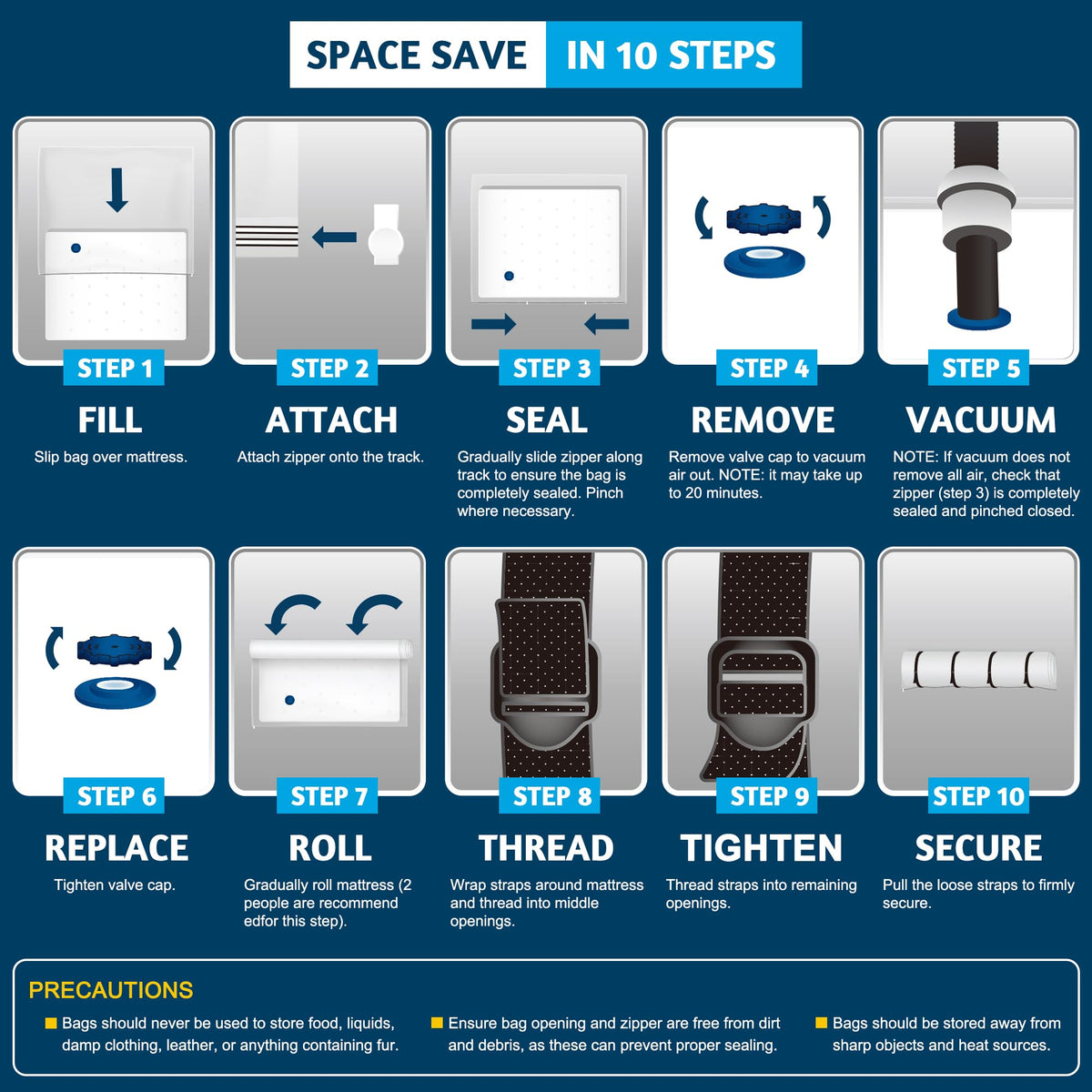 SPACE SAVE IN 10 STEPS

STEP 1
FILL
Slip bag over mattress.

STEP 2
ATTACH
Attach zipper onto the track.

STEP 3
SEAL
Gradually slide zipper along track to ensure the bag is completely sealed. Pinch where necessary.

STEP 4
REMOVE
Remove valve cap to vacuum air out. NOTE: it may take up to 20 minutes.

STEP 5
VACUUM
NOTE: If vacuum does not remove all air, check that zipper (step 3) is completely sealed and pinched closed.

STEP 6
REPLACE
Tighten valve cap.

STEP 7
ROLL
Gradually roll mattress (2 people are recommend edfor this step).

STEP 8
THREAD
Wrap straps around mattress and thread into middle openings.

STEP 9
TIGHTEN
Thread straps into remaining openings.

STEP 10
SECURE
Pull the loose straps to firmly secure.

PRECAUTIONS
Bags should never be used to store food, liquids, damp clothing, leather, or anything containing fur.
Ensure bag opening and zipper are free from dirt and debris, as these can prevent proper sealing.
Bags should be stored away from sharp objects and heat sources.