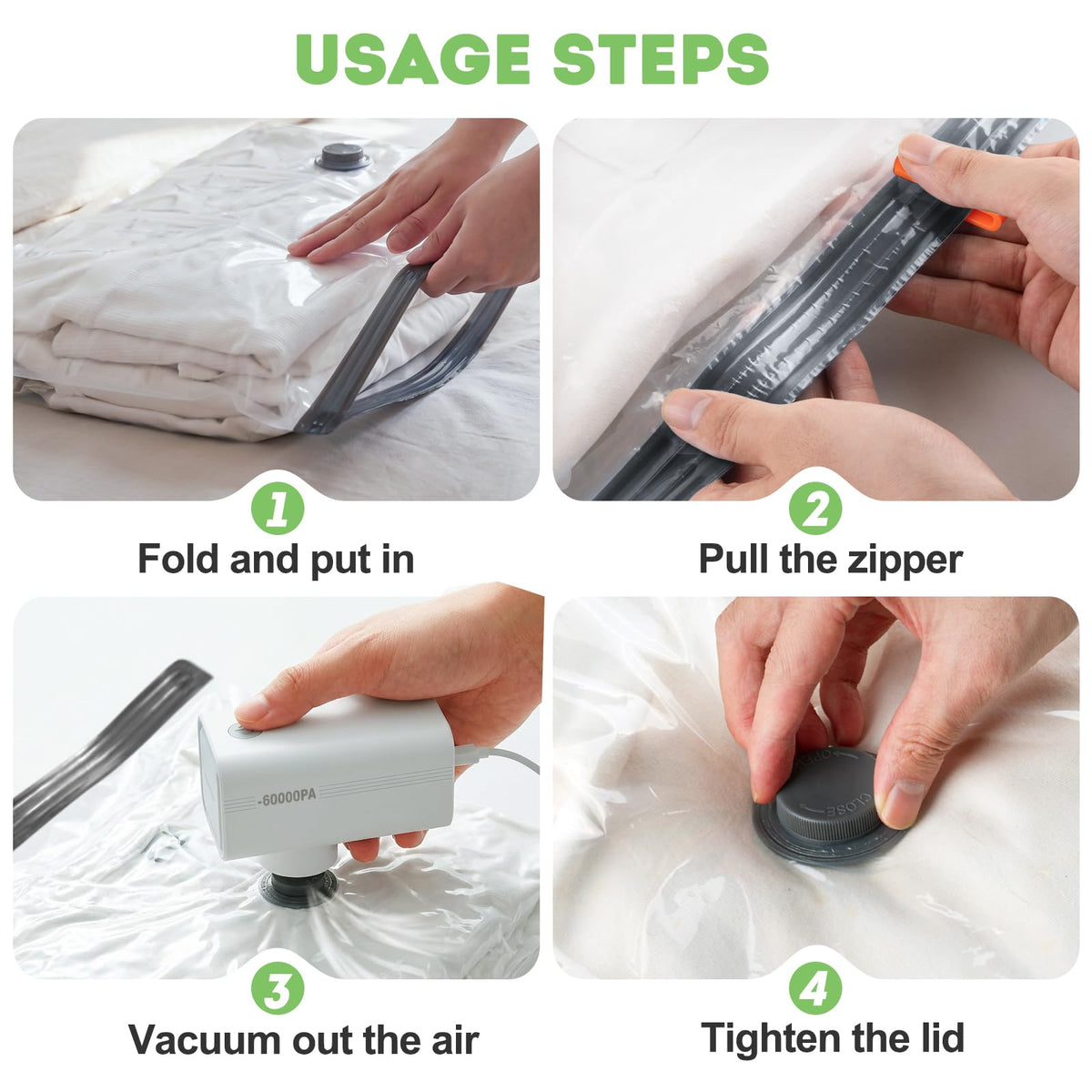 USAGE STEPS

1
Fold and put in

2
Pull the zipper

-60000PA

3
Vacuum out the air

OPEN CLOSE

4
Tighten the lid