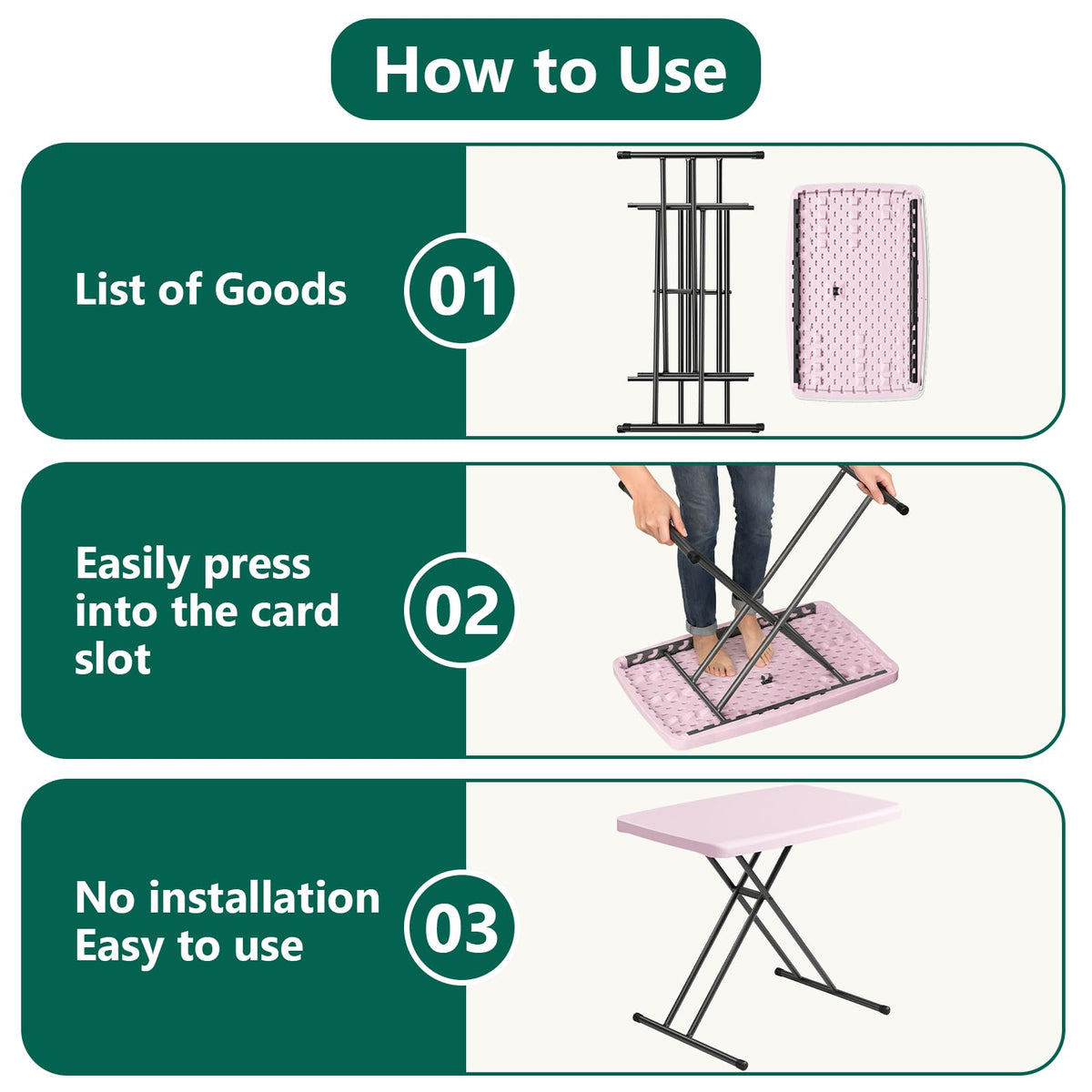 How to Use

List of Goods

01

Easily press into the card slot

02

No installation
Easy to use

03