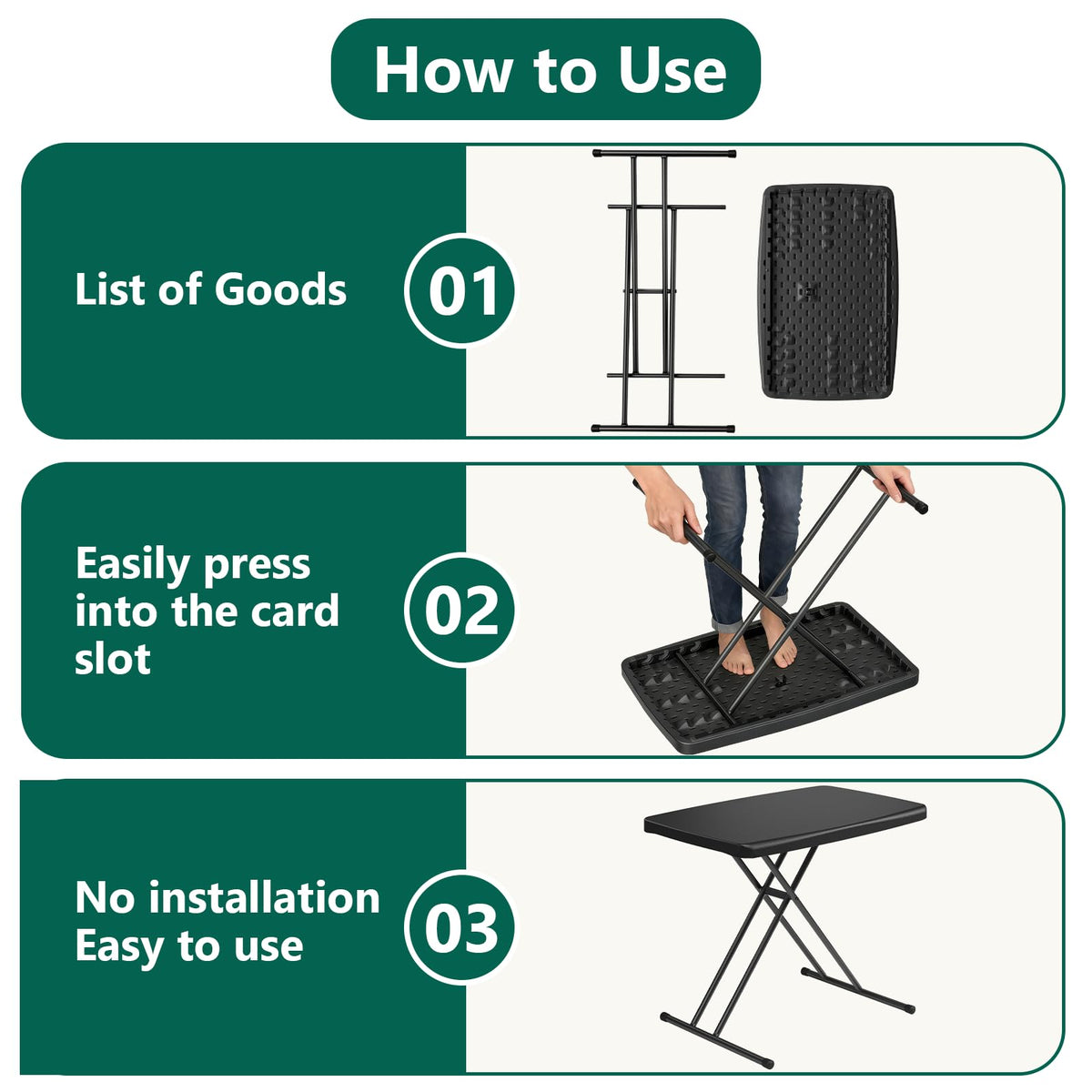 How to Use

List of Goods

01

Easily press into the card slot

02

No installation
Easy to use

03