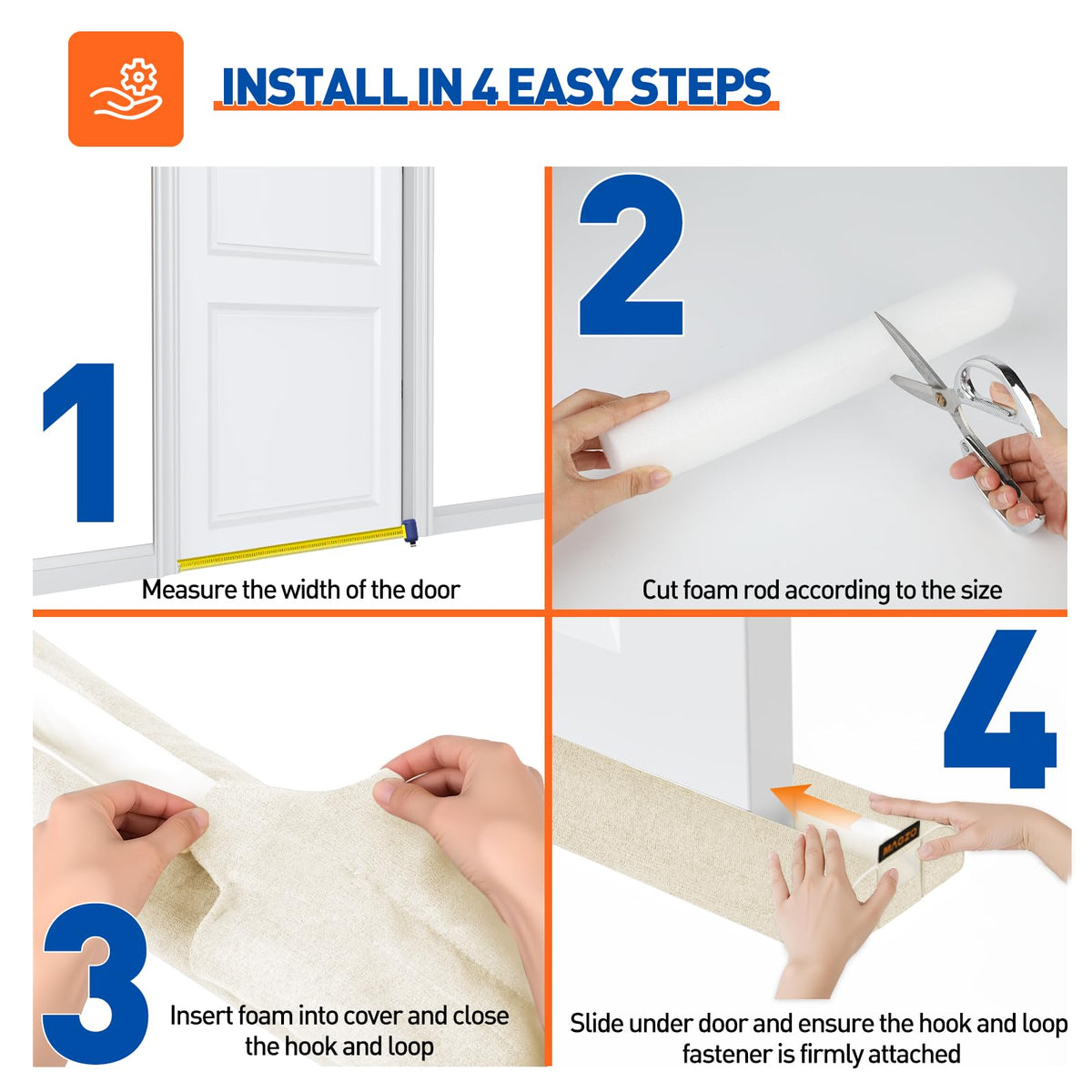 INSTALL IN 4 EASY STEPS

1

Measure the width of the door

2

Cut foam rod according to the size

3

Insert foam into cover and close the hook and loop

4

MAGZO

Slide under door and ensure the hook and loop fastener is firmly attached