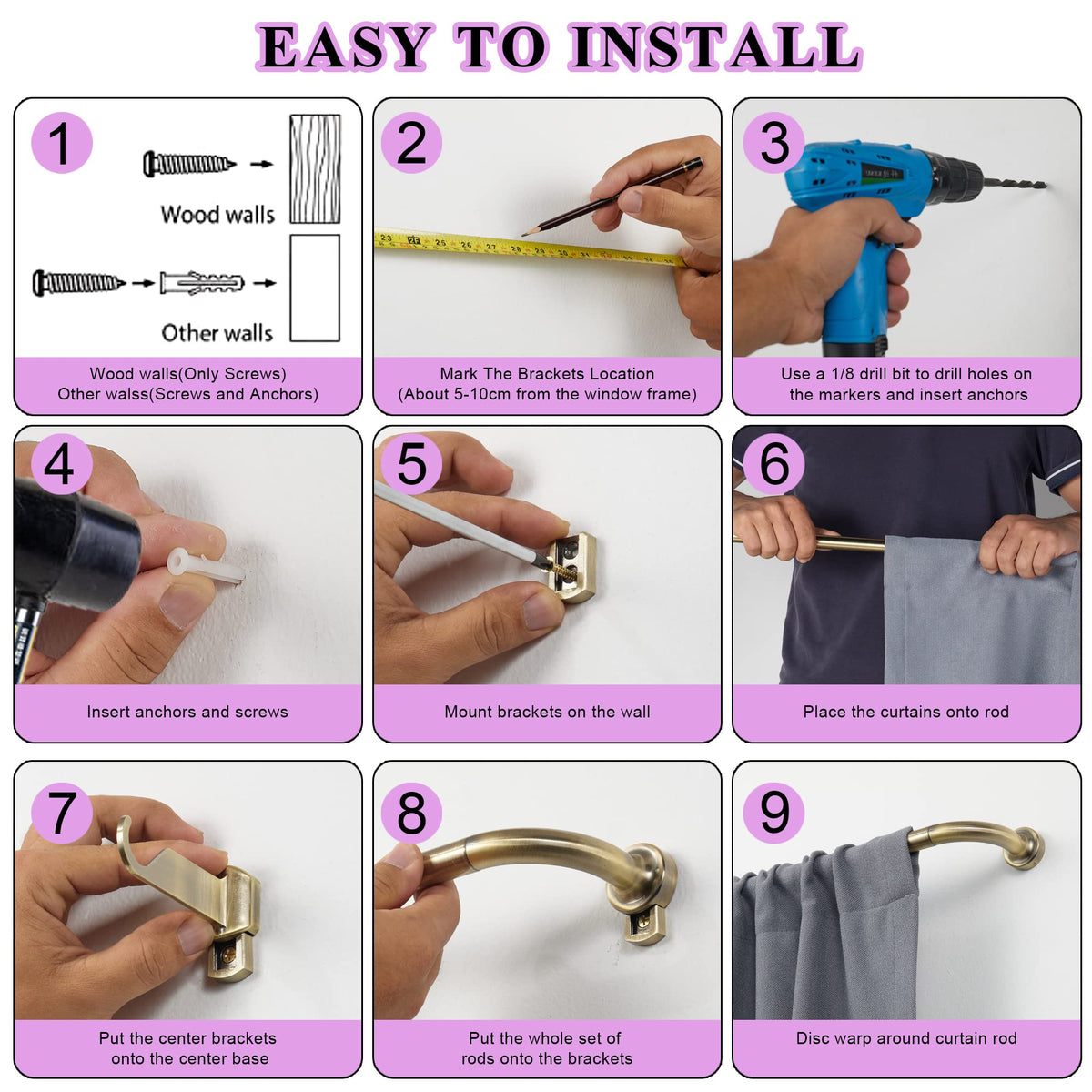 EASY TO INSTALL

1

Wood walls

Other walls

Wood walls(Only Screws)
Other walss(Screws and Anchors)

2

23 24 25 26 27 28 29 30 31

Mark The Brackets Location
(About 5-10cm from the window frame)

3

Use a 1/8 drill bit to drill holes on the markers and insert anchors

4

Insert anchors and screws

5

Mount brackets on the wall

6

Place the curtains onto rod

7

Put the center brackets onto the center base

8

Put the whole set of rods onto the brackets

9

Disc warp around curtain rod