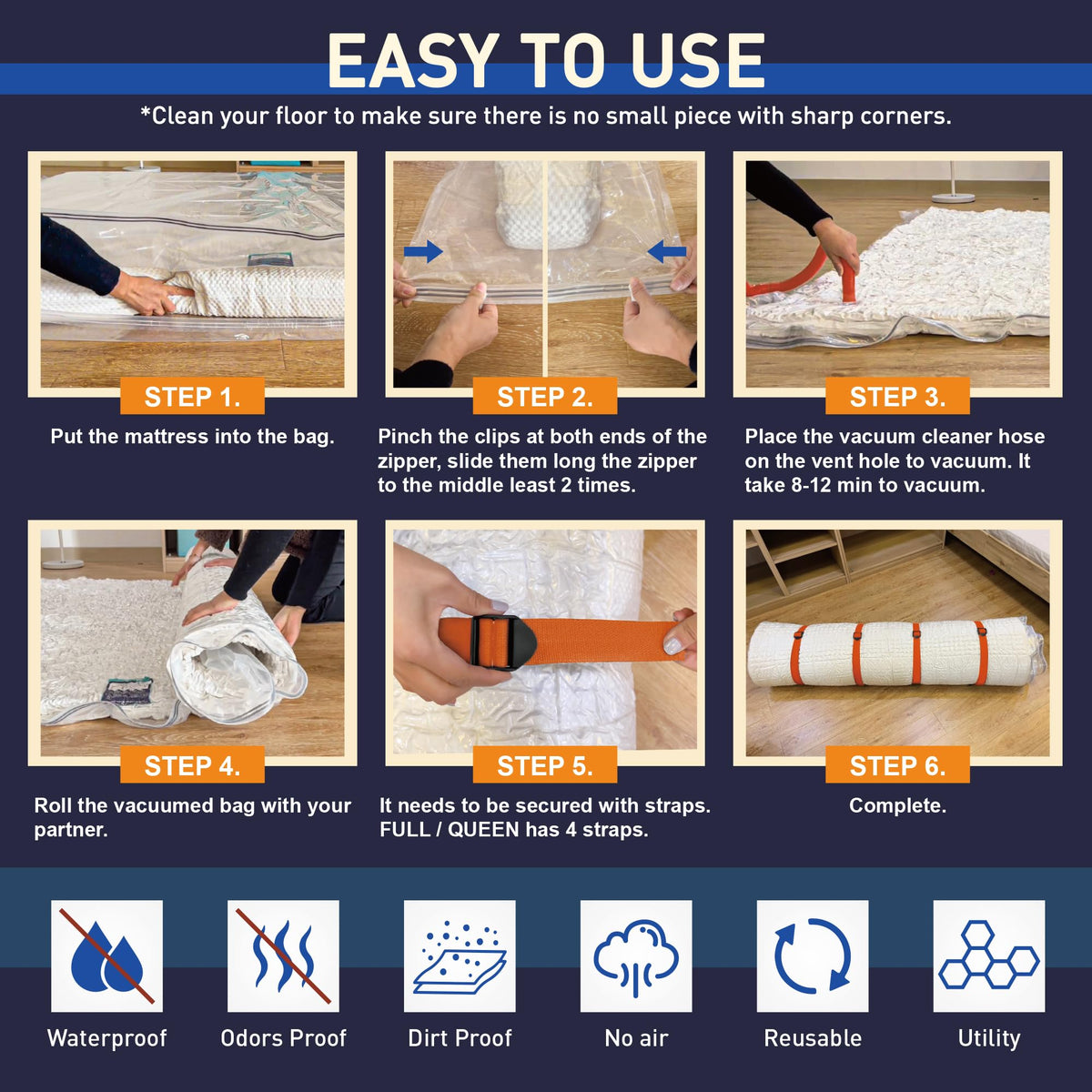 EASY TO USE

*Clean your floor to make sure there is no small piece with sharp corners.

STEP 1.

Put the mattress into the bag.

STEP 2.

Pinch the clips at both ends of the zipper, slide them long the zipper to the middle least 2 times.

STEP 3.

Place the vacuum cleaner hose on the vent hole to vacuum. It take 8-12 min to vacuum.

STEP 4.

Roll the vacuumed bag with your partner.

STEP 5.

It needs to be secured with straps. FULL / QUEEN has 4 straps.

STEP 6.

Complete.

Waterproof

Odors Proof

Dirt Proof

No air

Reusable

Utility