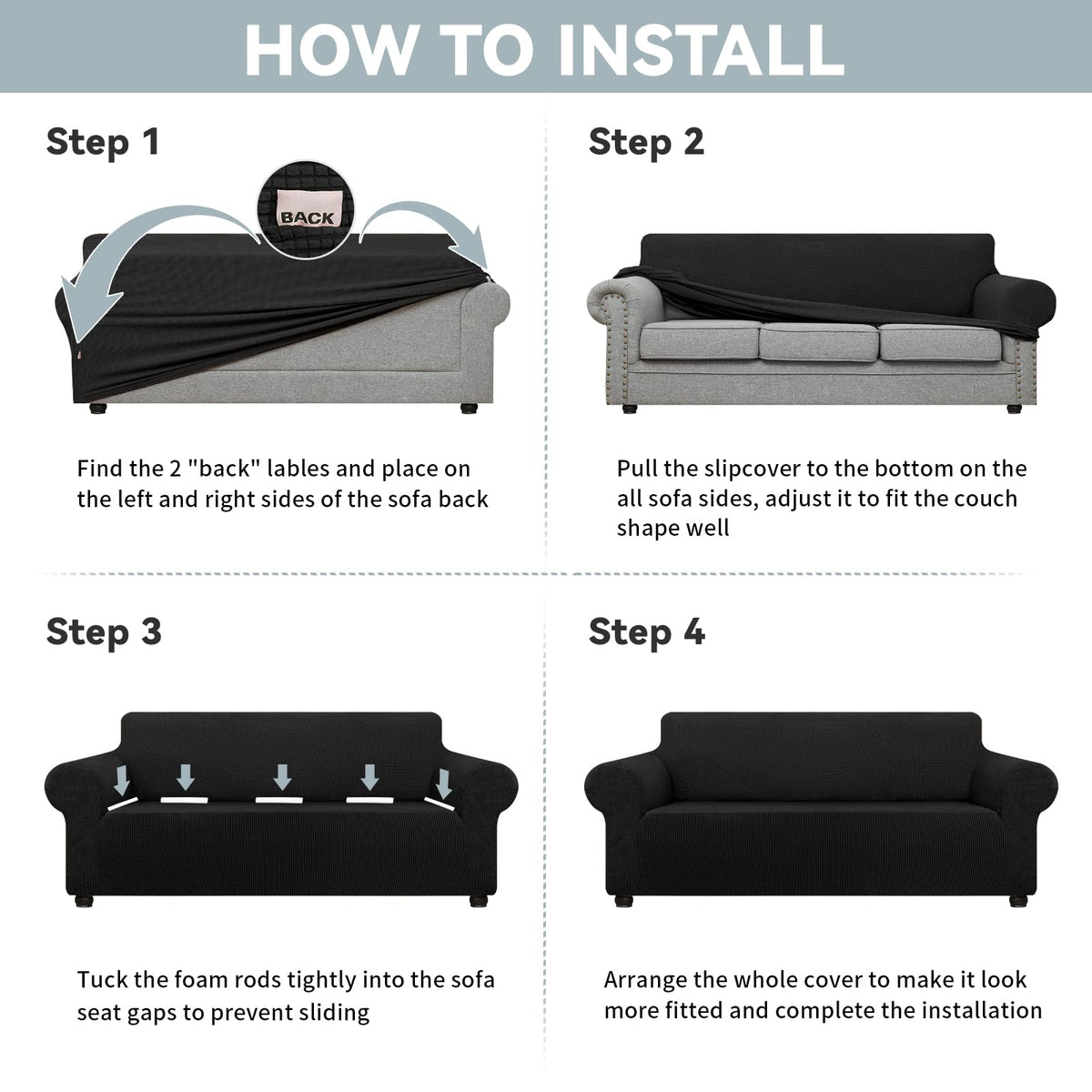 HOW TO INSTALL

Step 1

BACK

Find the 2 "back" lables and place on the left and right sides of the sofa back

Step 2

Pull the slipcover to the bottom on the all sofa sides, adjust it to fit the couch shape well

Step 3

Tuck the foam rods tightly into the sofa seat gaps to prevent sliding

Step 4

Arrange the whole cover to make it look more fitted and complete the installation