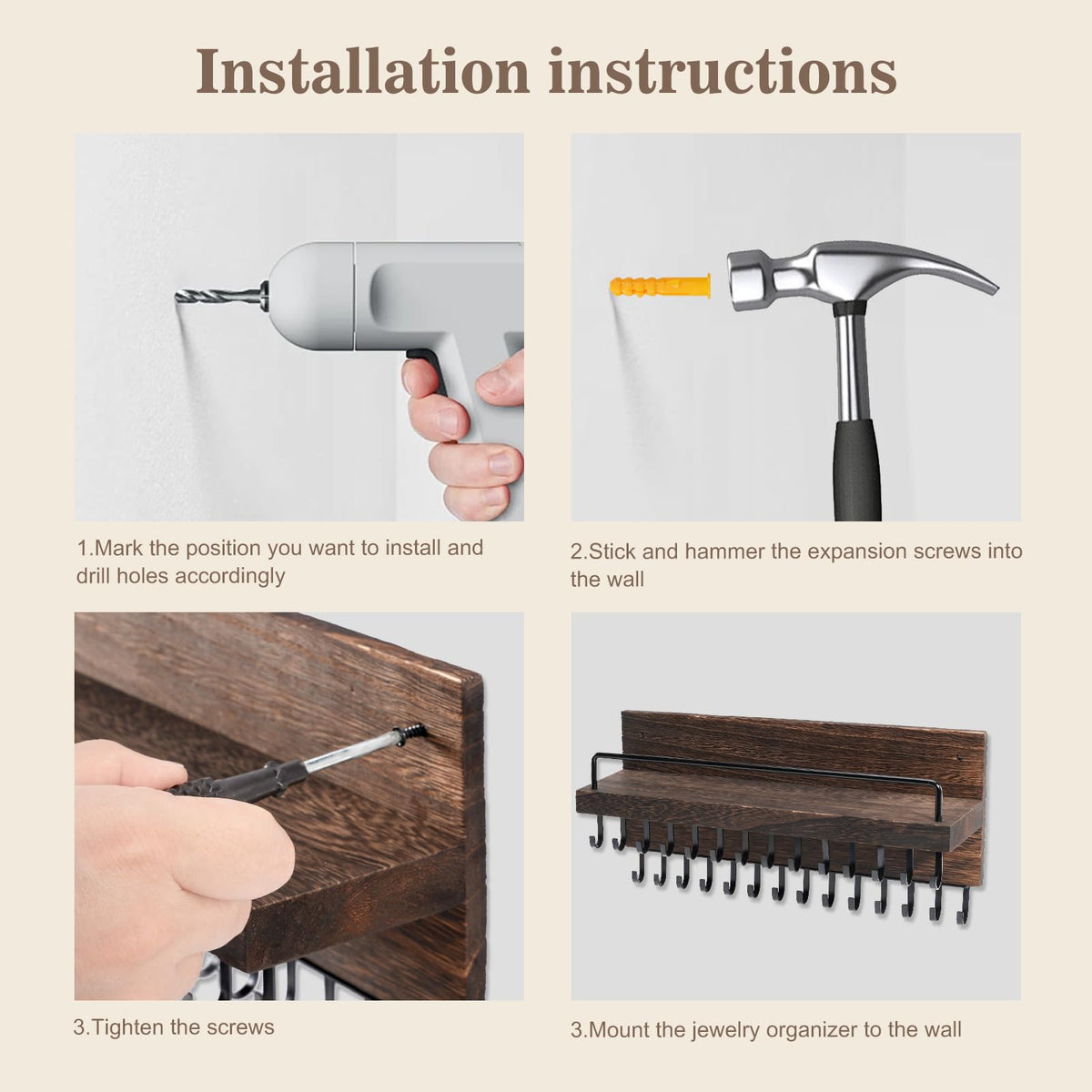 Installation instructions

1.Mark the position you want to install and drill holes accordingly

2.Stick and hammer the expansion screws into the wall

3.Tighten the screws

3.Mount the jewelry organizer to the wall