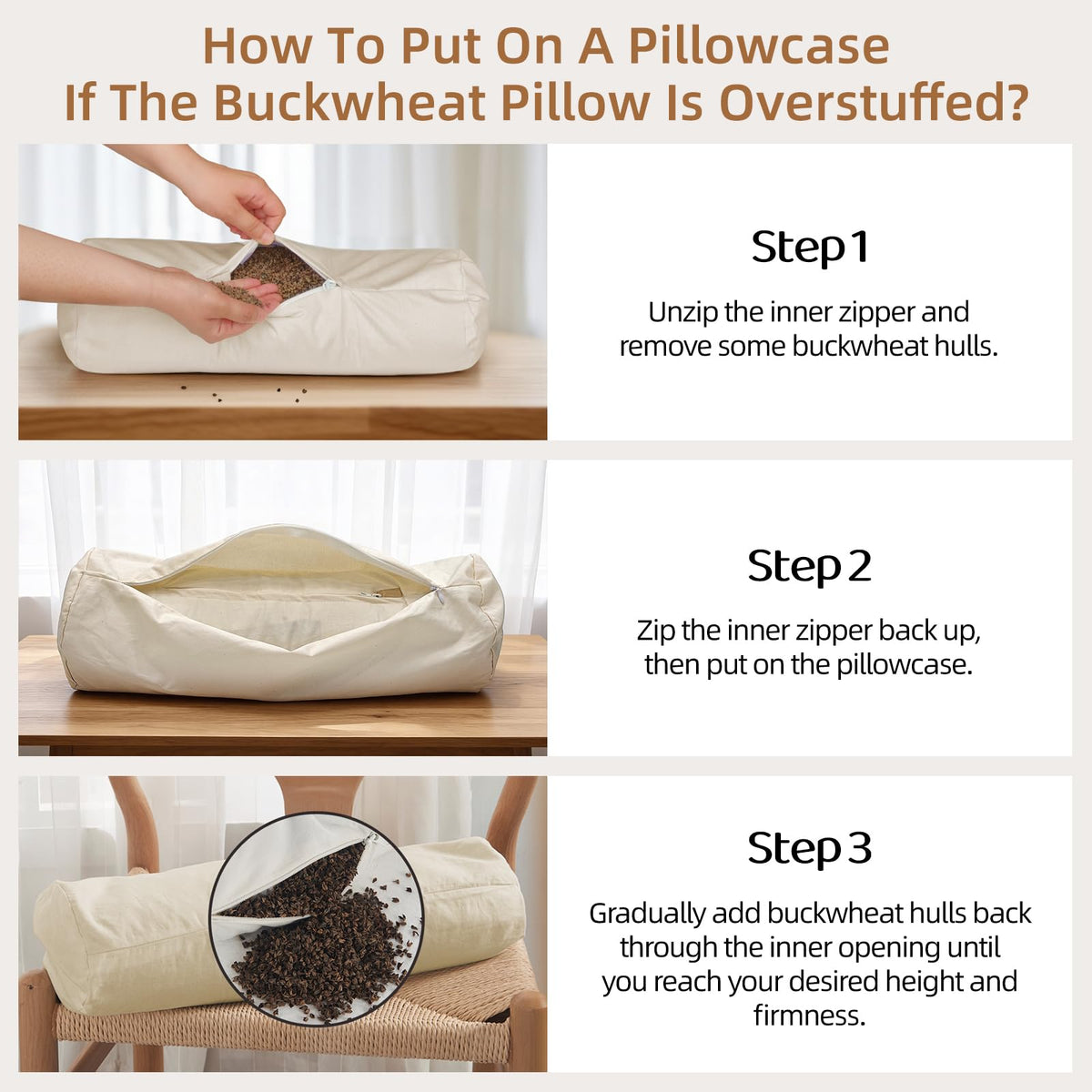 How To Put On A Pillowcase
If The Buckwheat Pillow Is Overstuffed?

Step 1

Unzip the inner zipper and remove some buckwheat hulls.

Step 2

Zip the inner zipper back up, then put on the pillowcase.

Step 3

Gradually add buckwheat hulls back through the inner opening until you reach your desired height and firmness.