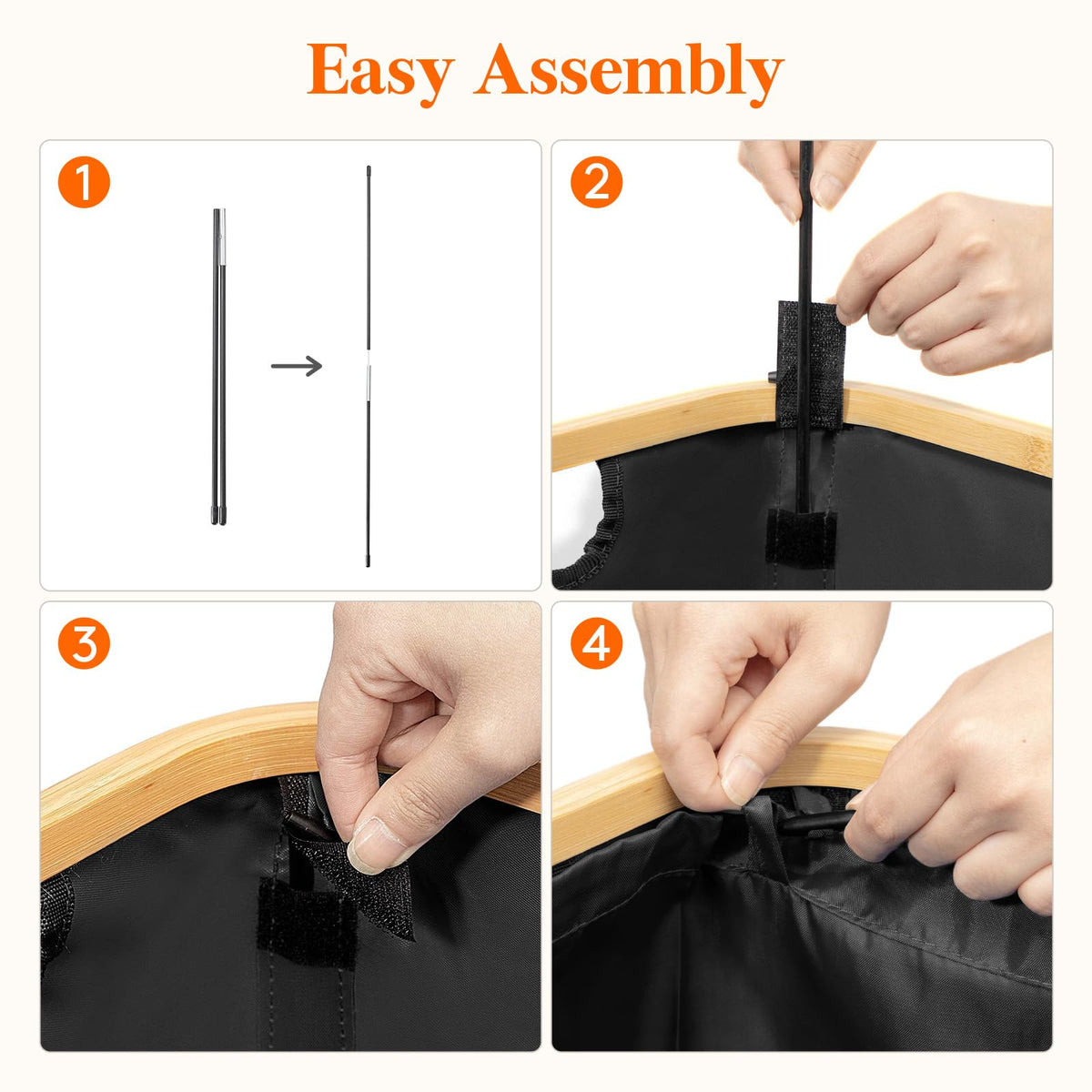 Easy Assembly

1

2

3

4