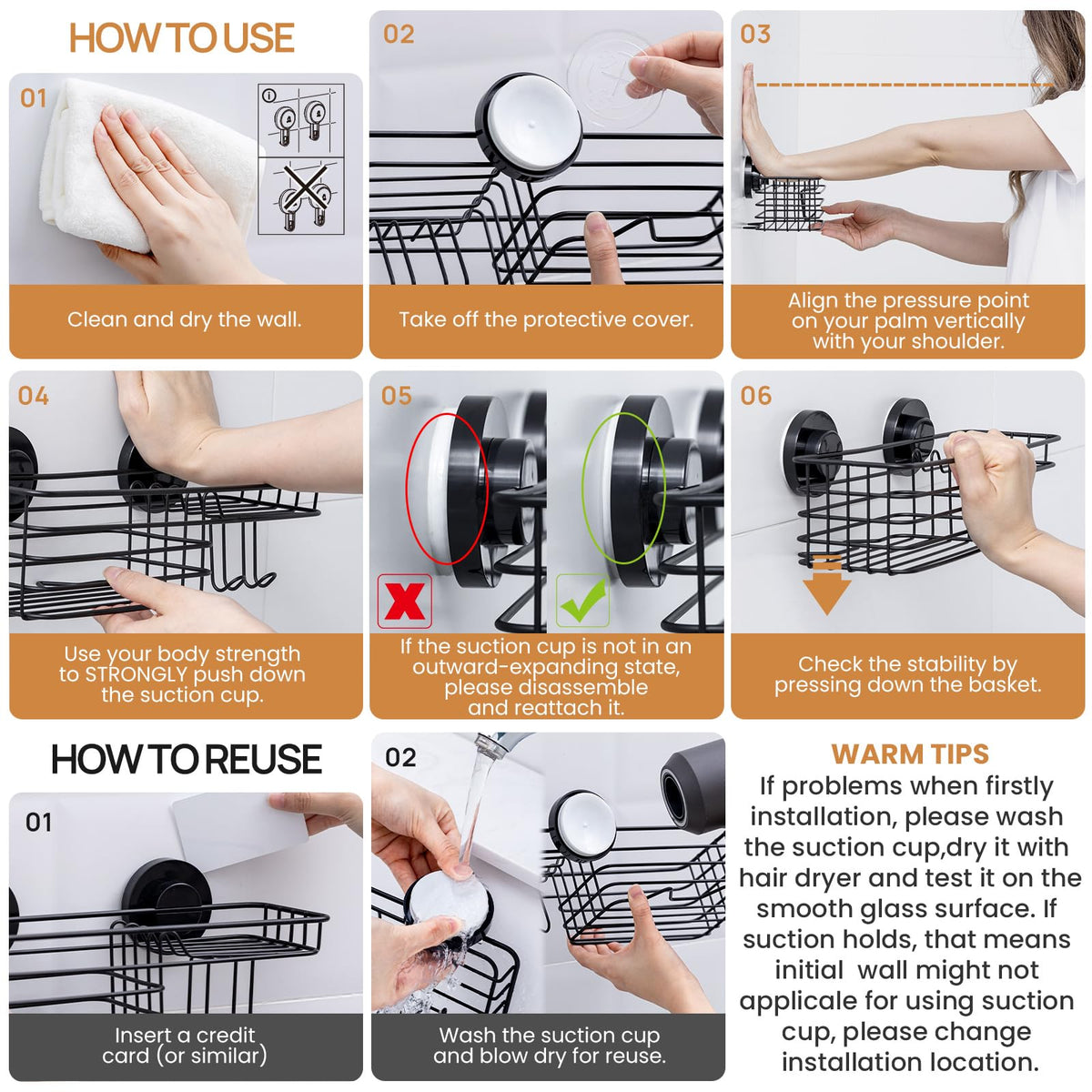 HOW TO USE

01

Clean and dry the wall.

02

Take off the protective cover.

03

Align the pressure point on your palm vertically with your shoulder.

04

Use your body strength to STRONGLY push down the suction cup.

05

If the suction cup is not in an outward-expanding state, please disassemble and reattach it.

06

Check the stability by pressing down the basket.

HOW TO REUSE

01

Insert a credit card (or similar)

02

Wash the suction cup and blow dry for reuse.

WARM TIPS

If problems when firstly installation, please wash the suction cup,dry it with hair dryer and test it on the smooth glass surface. If suction holds, that means initial wall might not applicale for using suction cup, please change installation location.