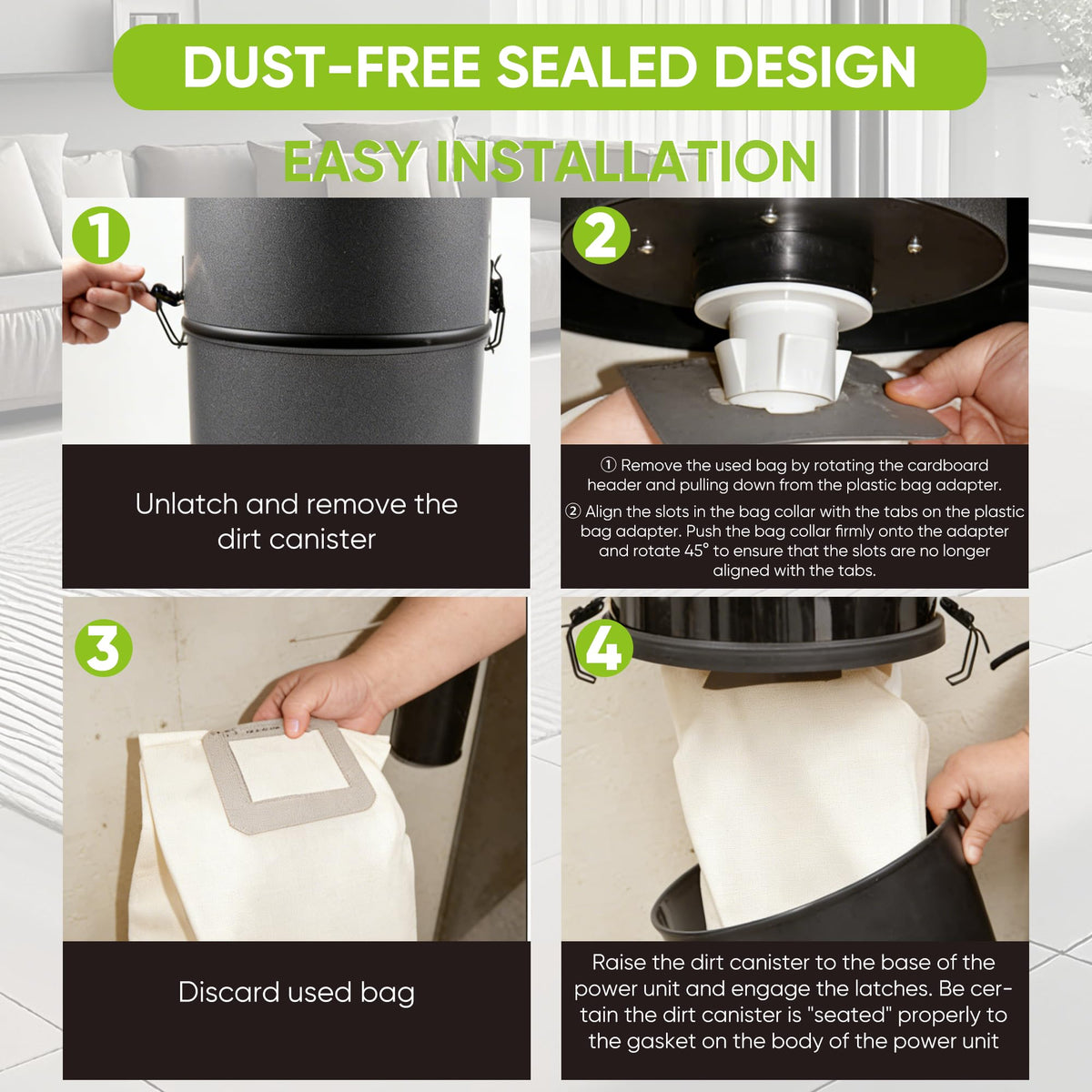 DUST-FREE SEALED DESIGN

EASY INSTALLATION

1

Unlatch and remove the dirt canister

2

① Remove the used bag by rotating the cardboard header and pulling down from the plastic bag adapter.

② Align the slots in the bag collar with the tabs on the plastic bag adapter. Push the bag collar firmly onto the adapter and rotate 45° to ensure that the slots are no longer aligned with the tabs.

3

Discard used bag

4

Raise the dirt canister to the base of the power unit and engage the latches. Be certain the dirt canister is "seated" properly to the gasket on the body of the power unit