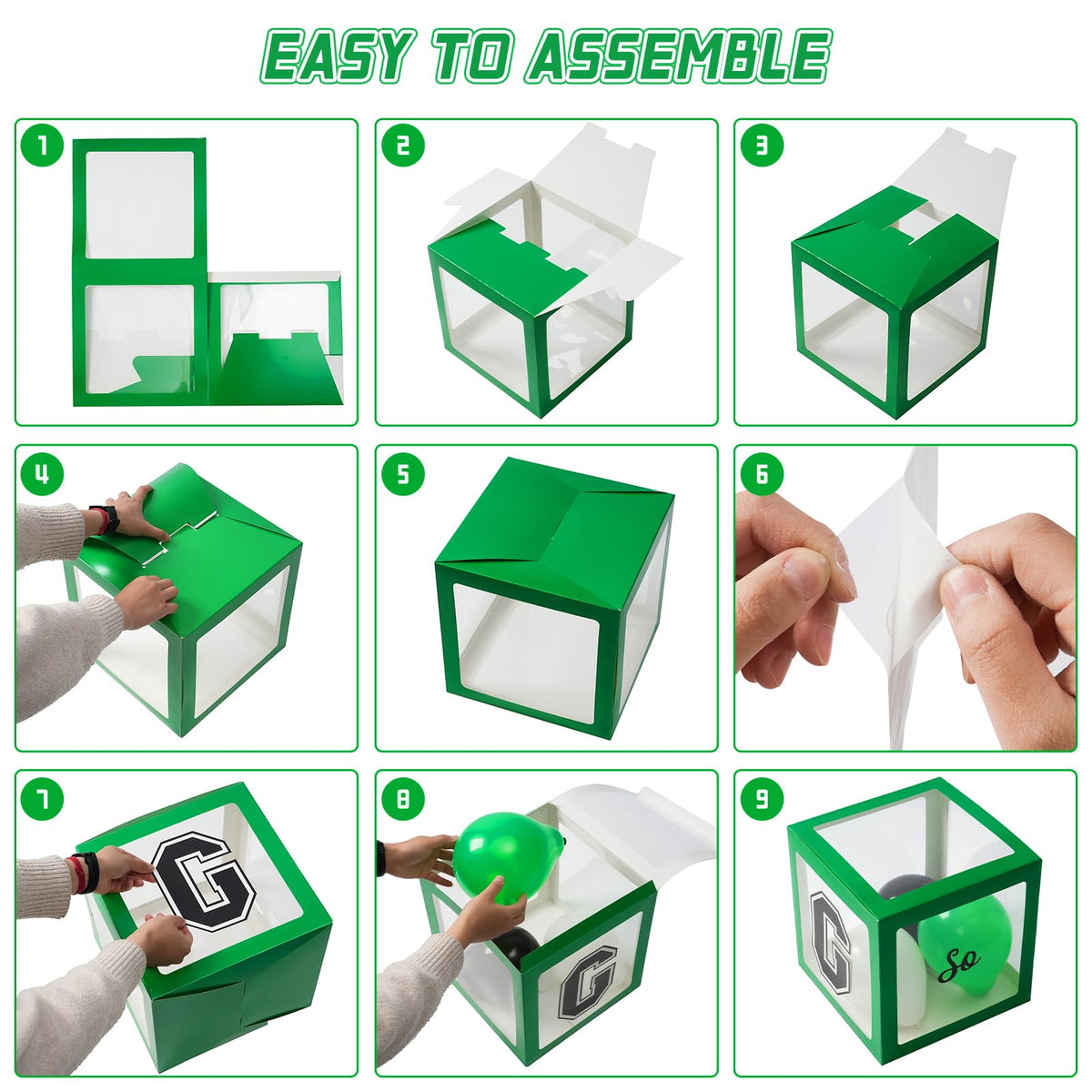 EASY TO ASSEMBLE

1

2

3

4

5

6

7
G

8
G

9
G
So