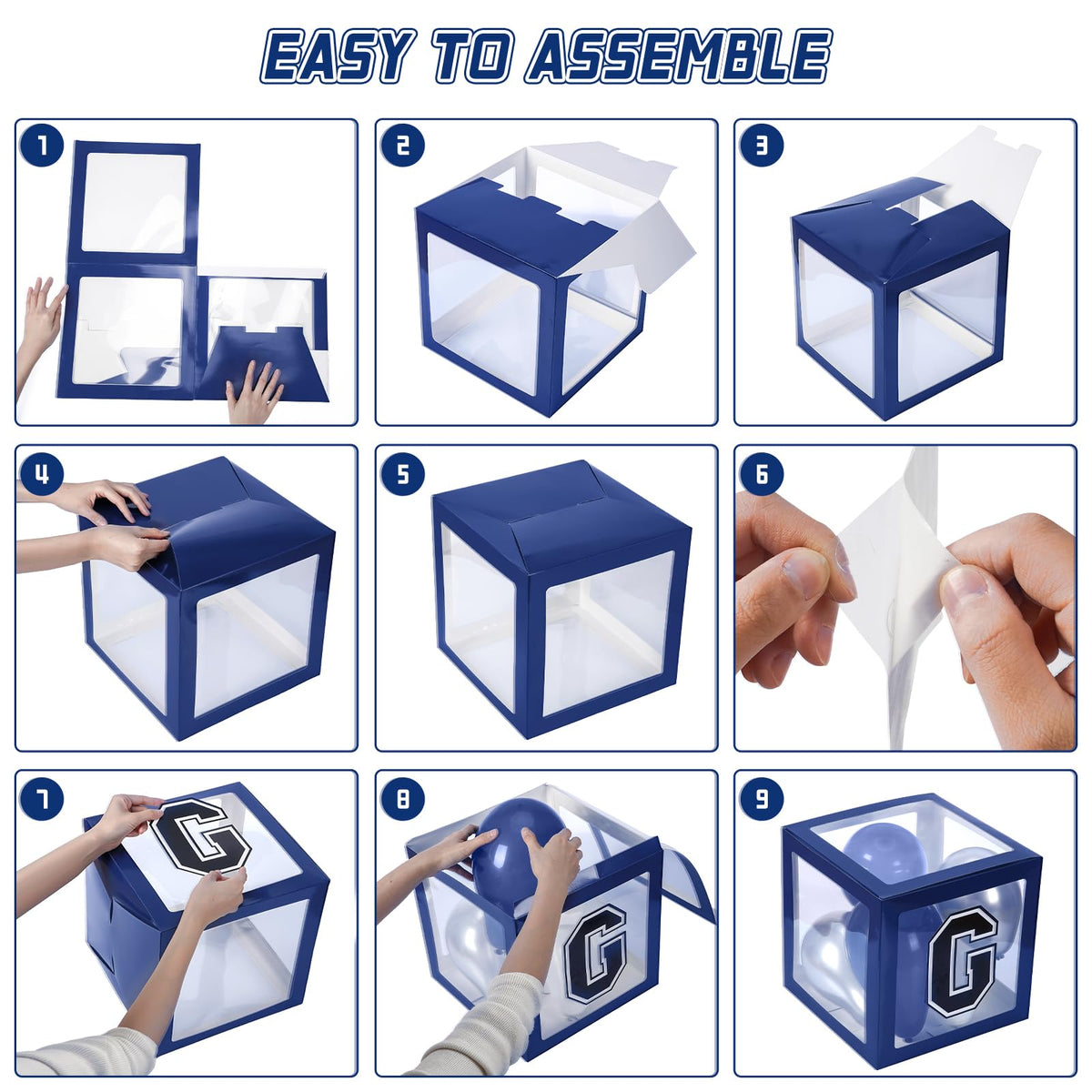 EASY TO ASSEMBLE

1

2

3

4

5

6

7
G

8
G

9
G