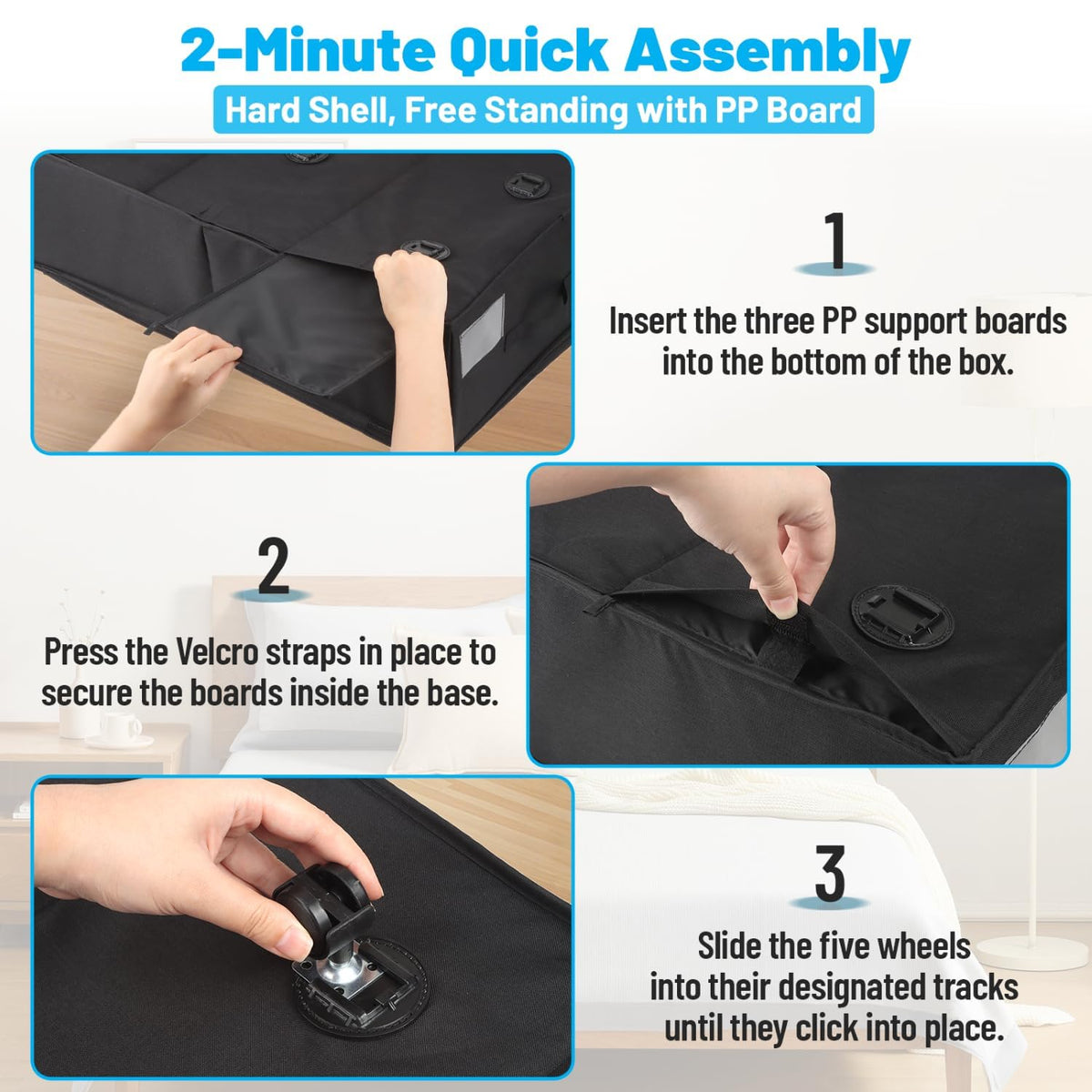 2-Minute Quick Assembly

Hard Shell, Free Standing with PP Board

1

Insert the three PP support boards into the bottom of the box.

2

Press the Velcro straps in place to secure the boards inside the base.

3

Slide the five wheels into their designated tracks until they click into place.