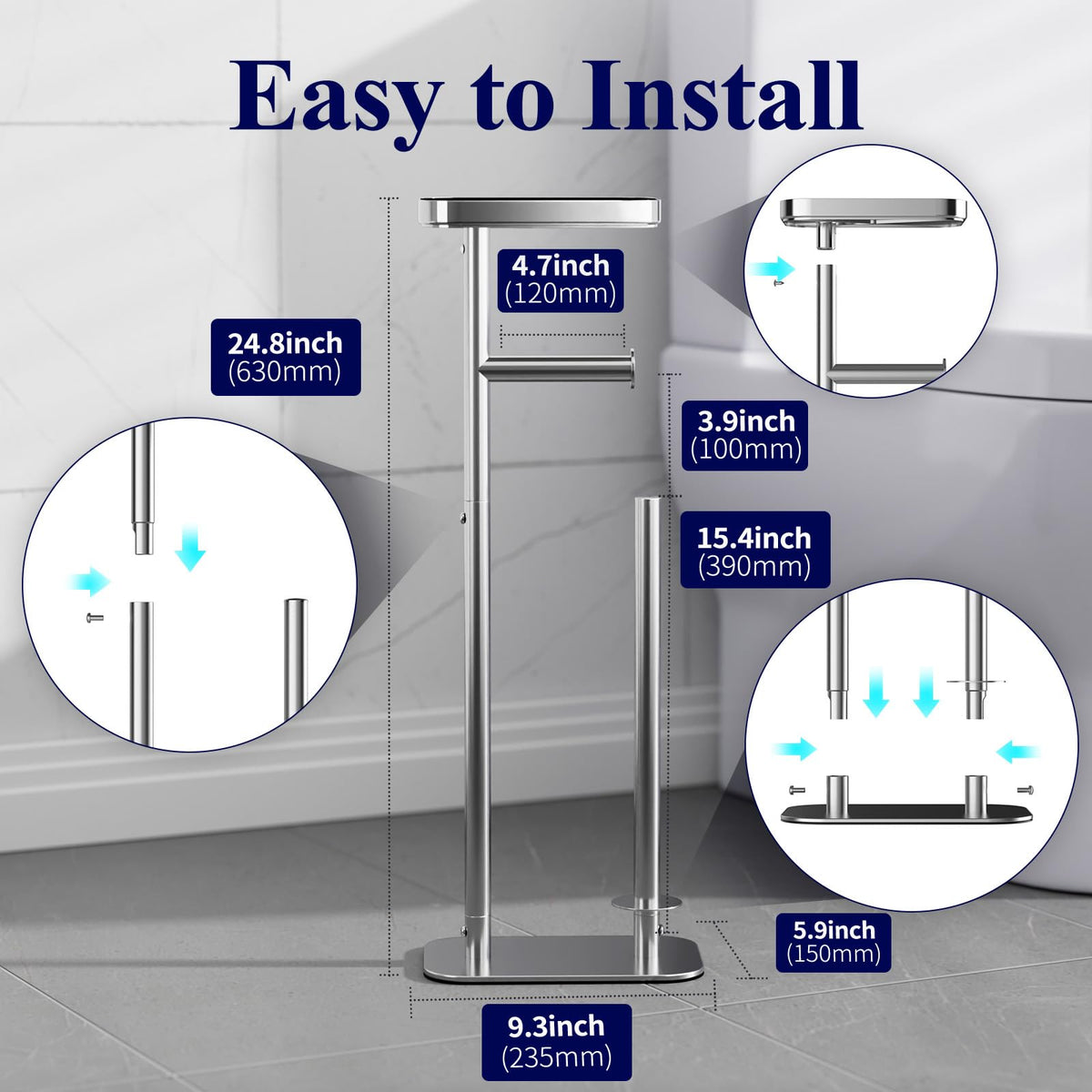 Easy to Install

4.7inch
(120mm)

24.8inch
(630mm)

3.9inch
(100mm)

15.4inch
(390mm)

5.9inch
(150mm)

9.3inch
(235mm)