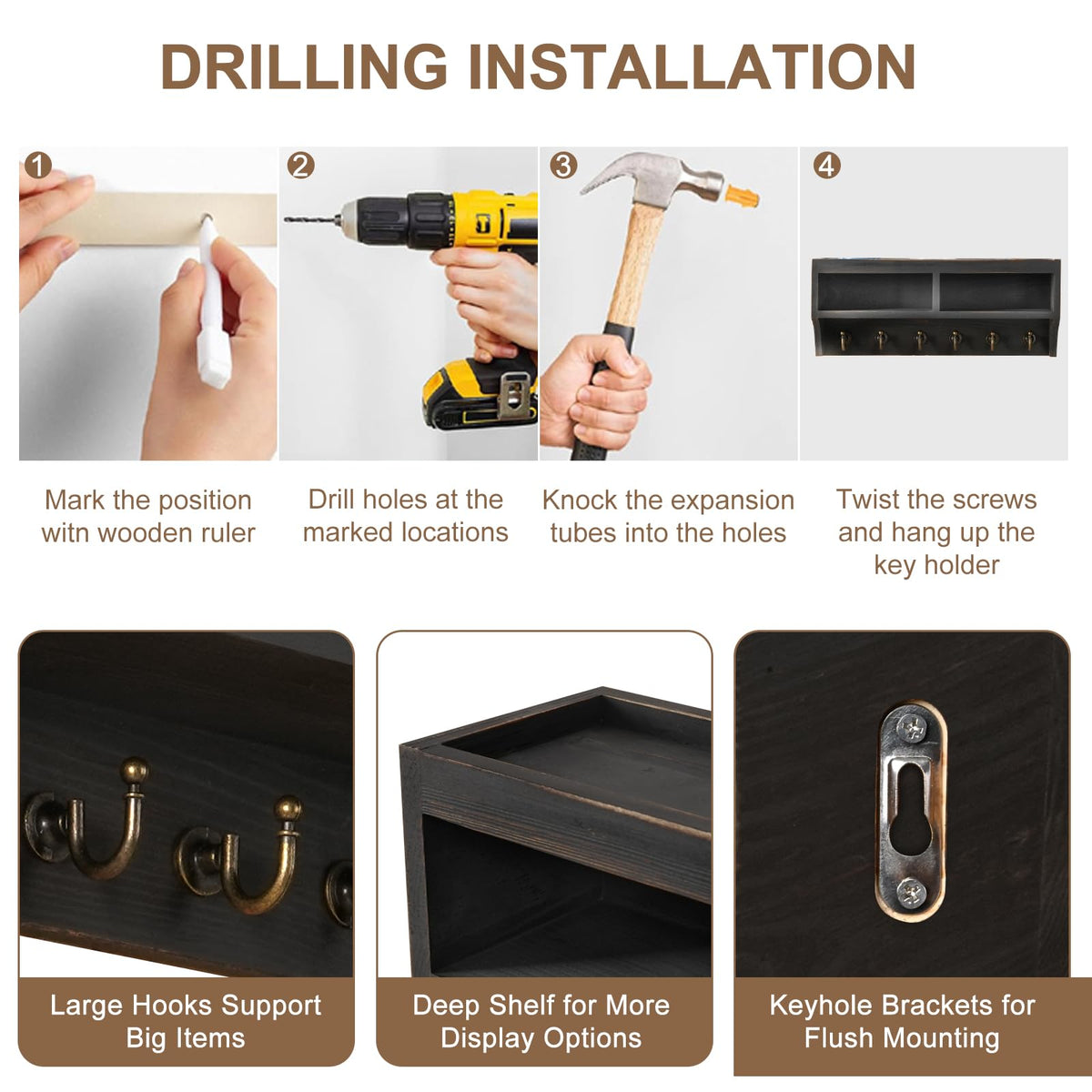 DRILLING INSTALLATION

1

2

3

4

Mark the position witn wooden ruler

Drill holes at the marked locations

Knock the expansion tubes into the holes

Twist the screws and hang up the key holder

Large Hooks Support Big Items

Deep Shelf for More Display Options

Keyhole Brackets for Flush Mounting