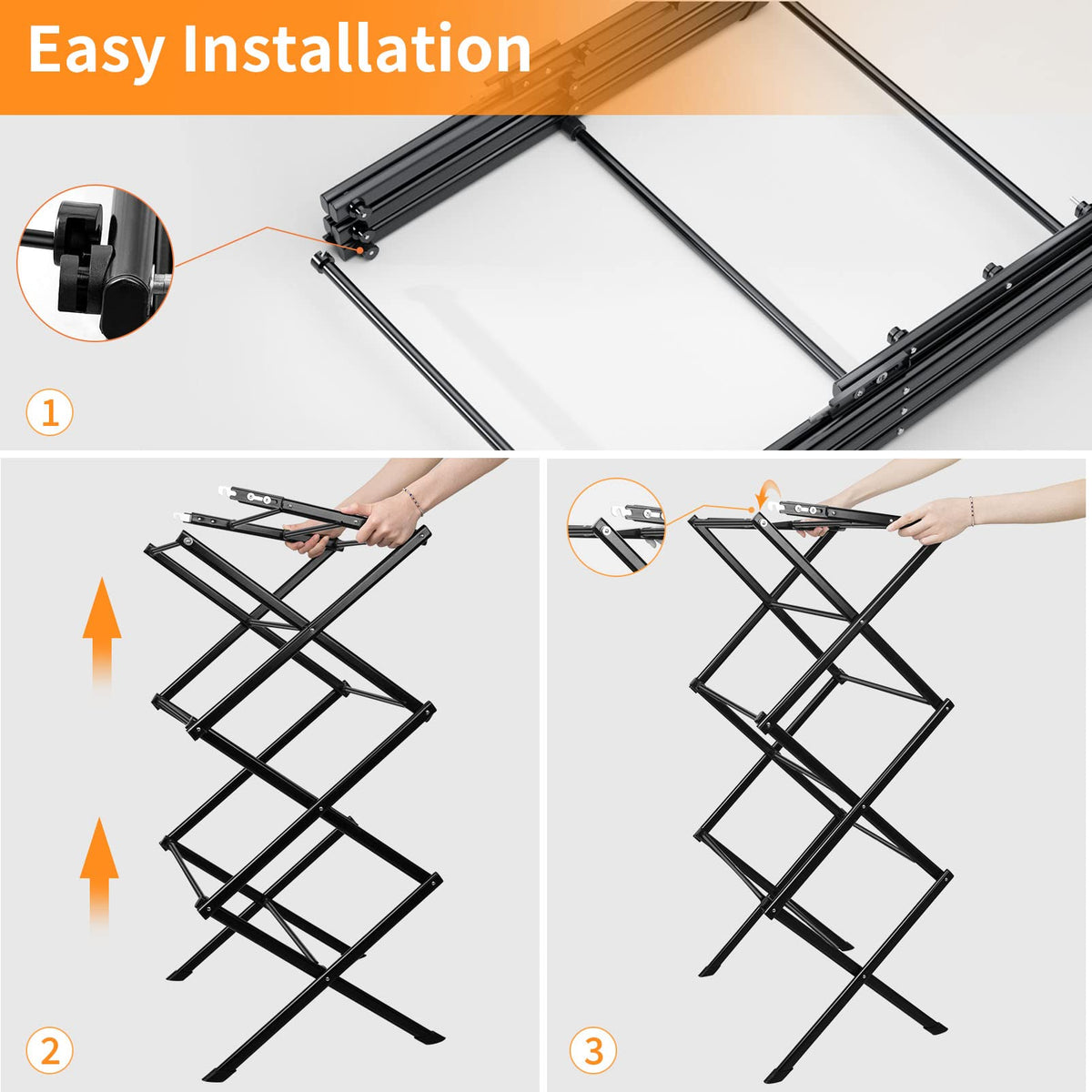 Easy Installation

1

2

3