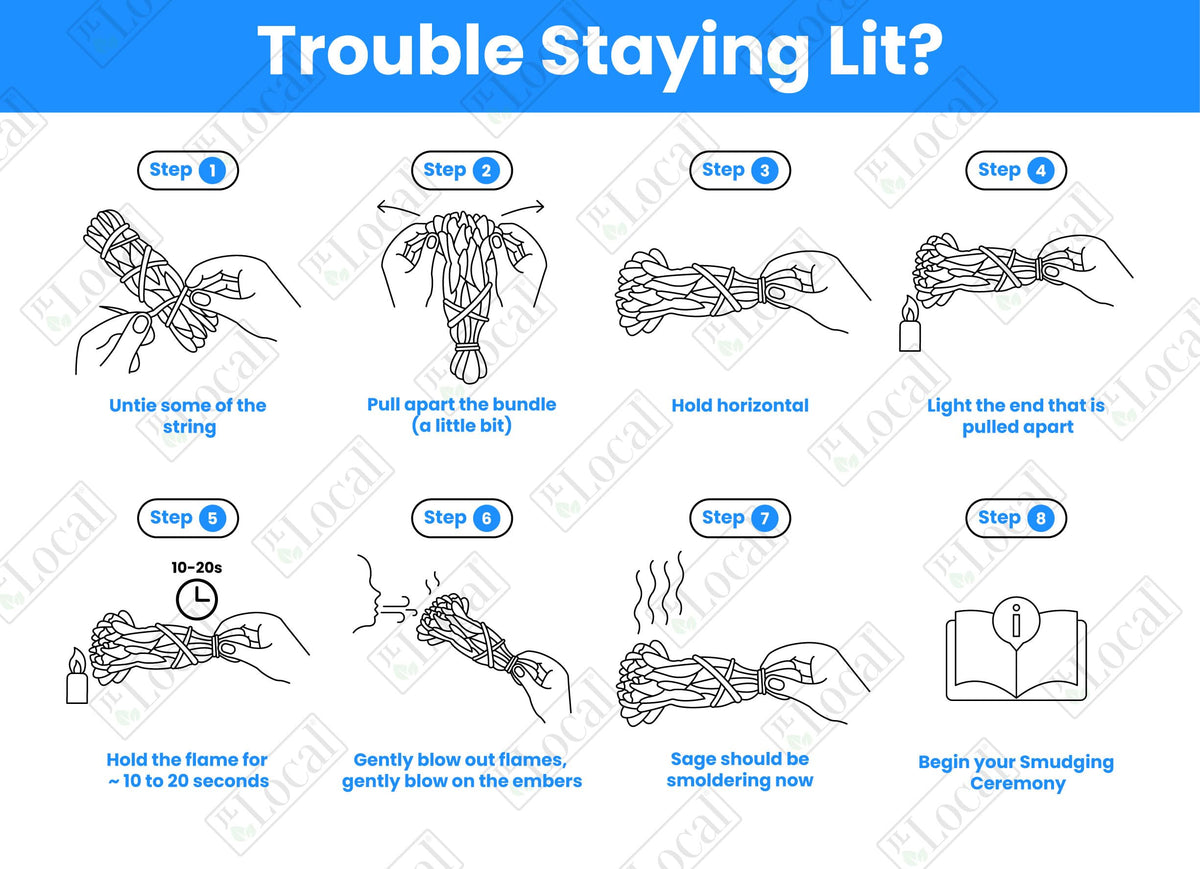 Trouble Staying Lit?

Step 1
Untie some of the string

Step 2
Pull apart the bundle (a little bit)

Step 3
Hold horizontal

Step 4
Light the end that is pulled apart

Step 5
10-20s
Hold the flame for ~ 10 to 20 seconds

Step 6
Gently blow out flames, gently blow on the embers

Step 7
Sage should be smoldering now

Step 8
Begin your Smudging Ceremony

JL Local