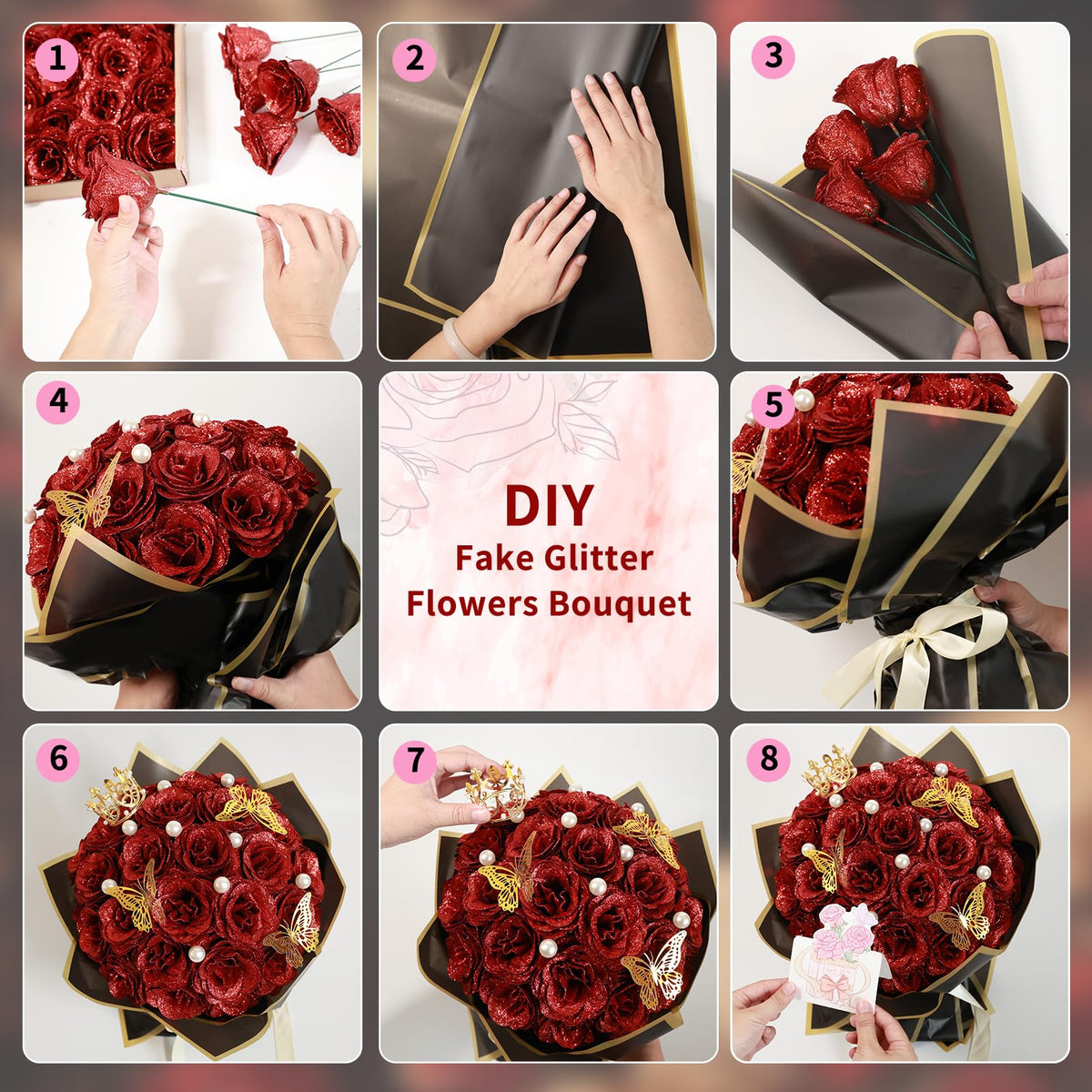 1

2

3

4

DIY
Fake Glitter
Flowers Bouquet

5

6

7

8