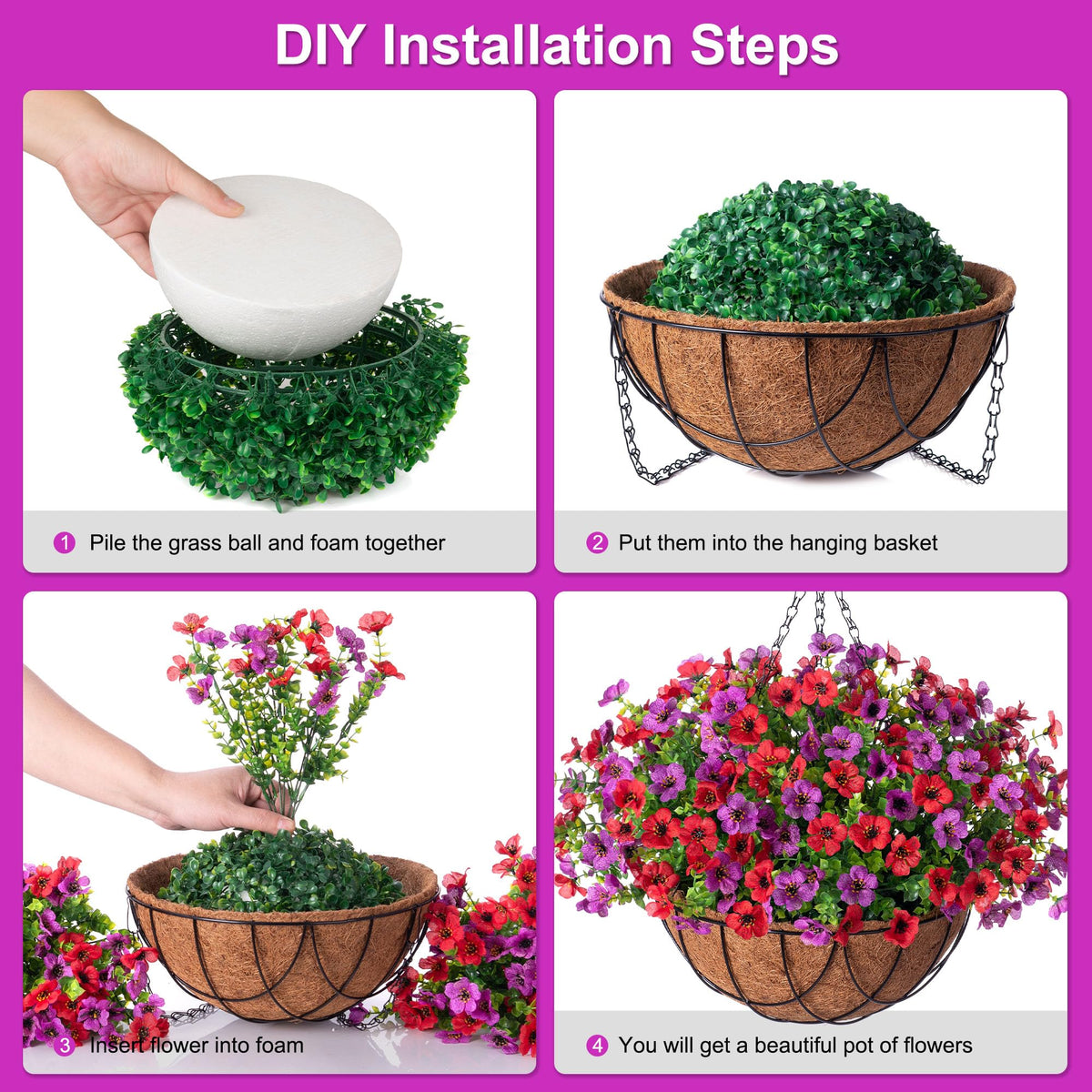 DIY Installation Steps

1 Pile the grass ball and foam together

2 Put them into the hanging basket

3 Insert flower into foam

4 You will get a beautiful pot of flowers