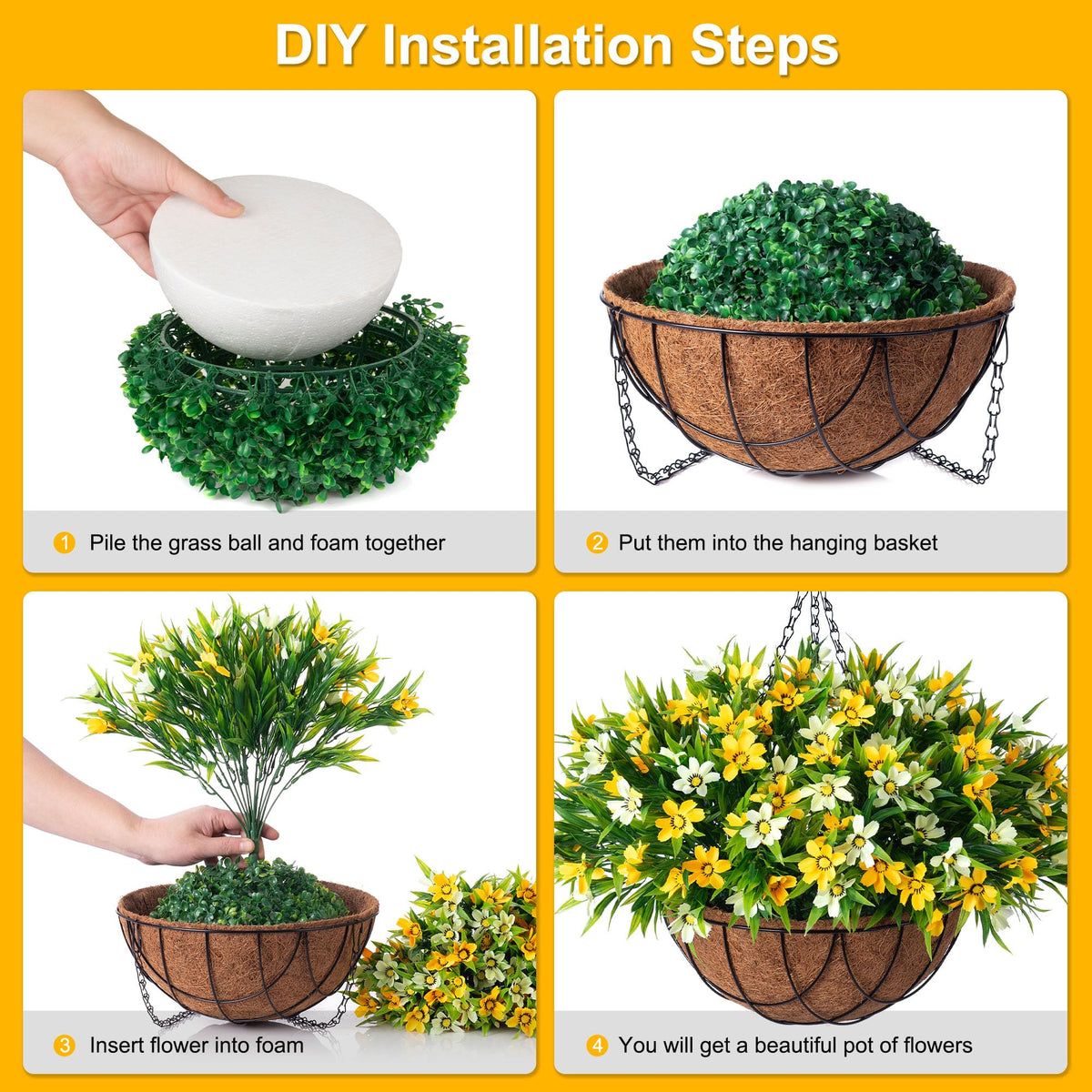 DIY Installation Steps

1 Pile the grass ball and foam together

2 Put them into the hanging basket

3 Insert flower into foam

4 You will get a beautiful pot of flowers