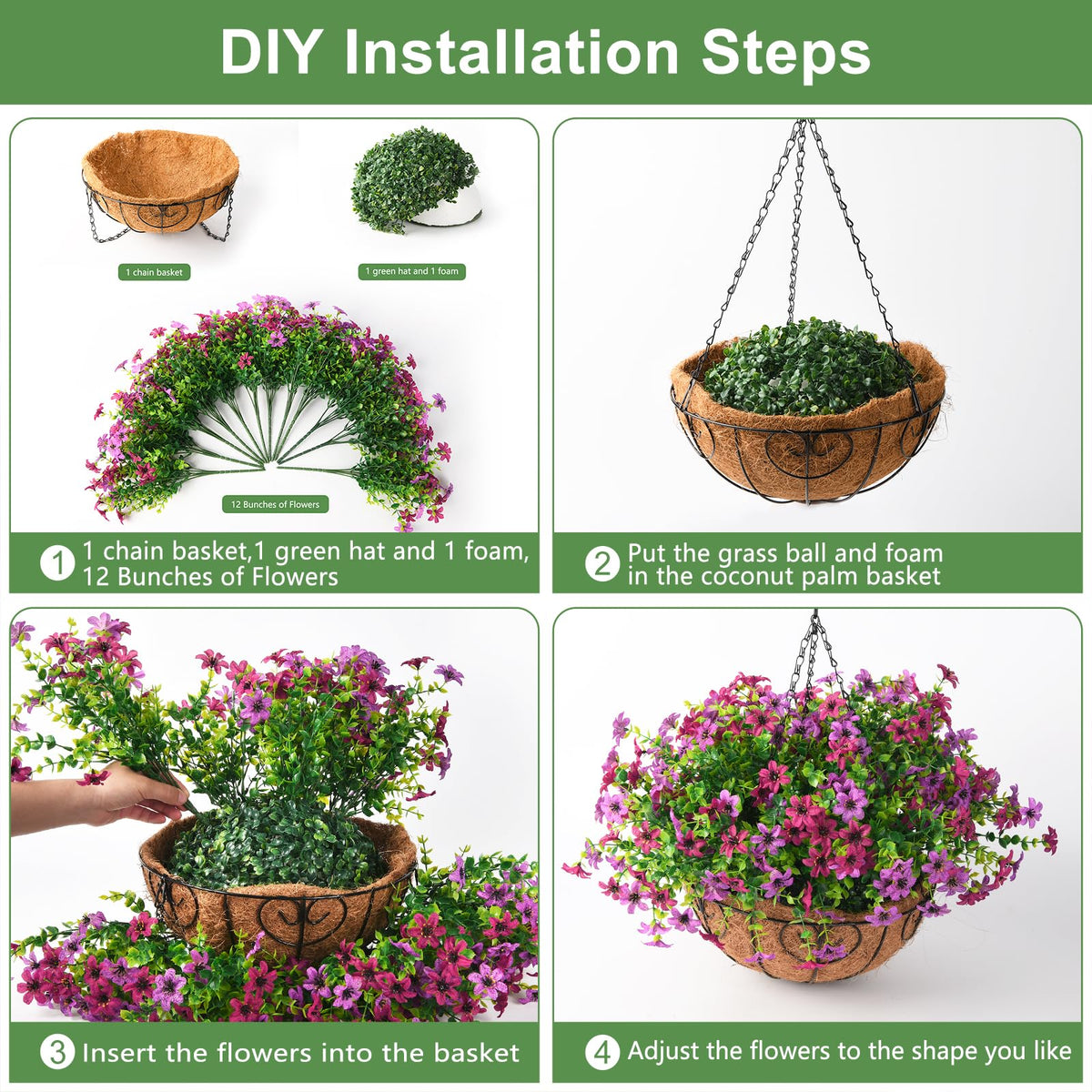 DIY Installation Steps

1 chain basket

1 green hat and 1 foam

12 Bunches of Flowers

1 1 chain basket,1 green hat and 1 foam, 12 Bunches of Flowers

2 Put the grass ball and foam in the coconut palm basket

3 Insert the flowers into the basket

4 Adjust the flowers to the shape you like