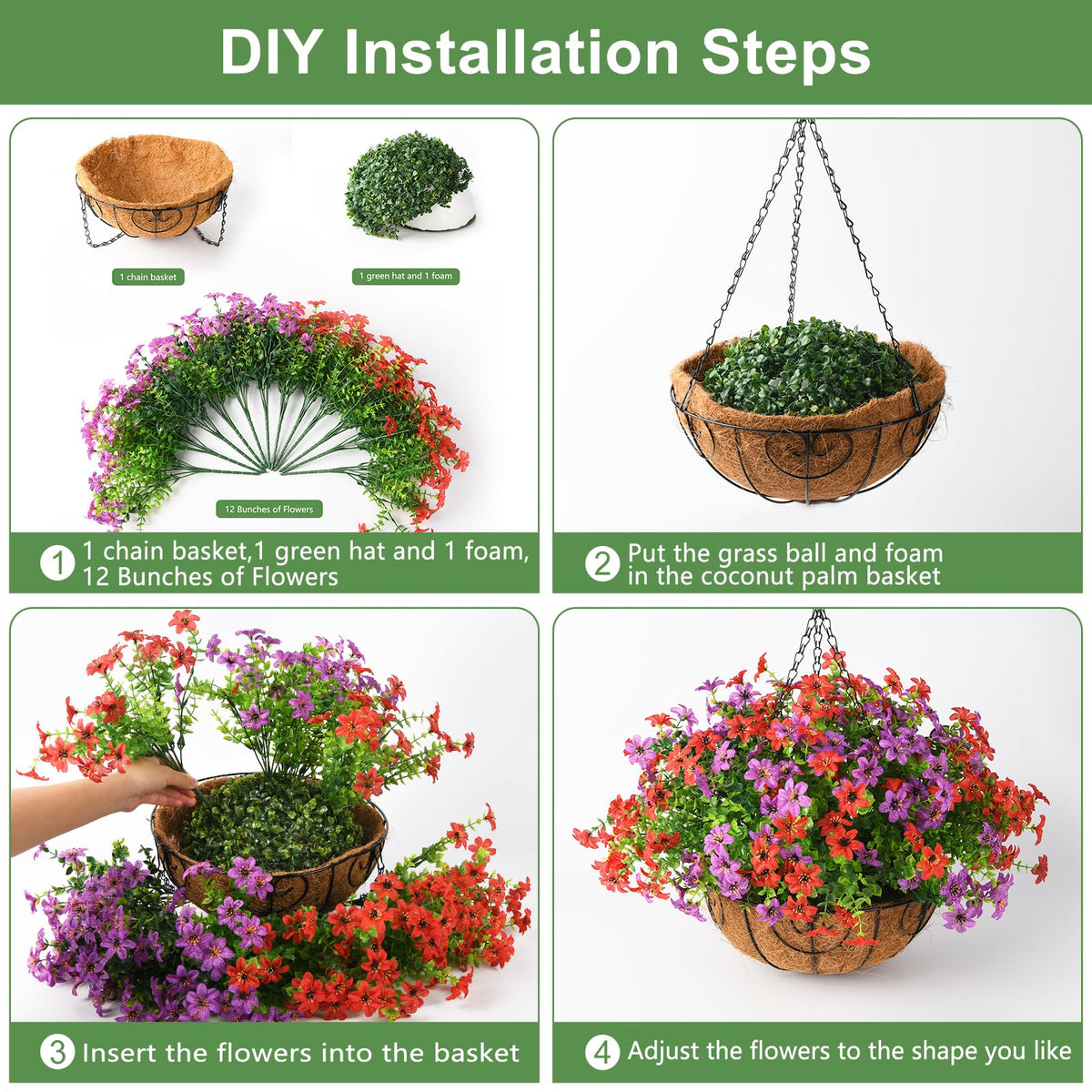 DIY Installation Steps

1 chain basket

1 green hat and 1 foam

12 Bunches of Flowers

1 1 chain basket,1 green hat and 1 foam, 12 Bunches of Flowers

2 Put the grass ball and foam in the coconut palm basket

3 Insert the flowers into the basket

4 Adjust the flowers to the shape you like