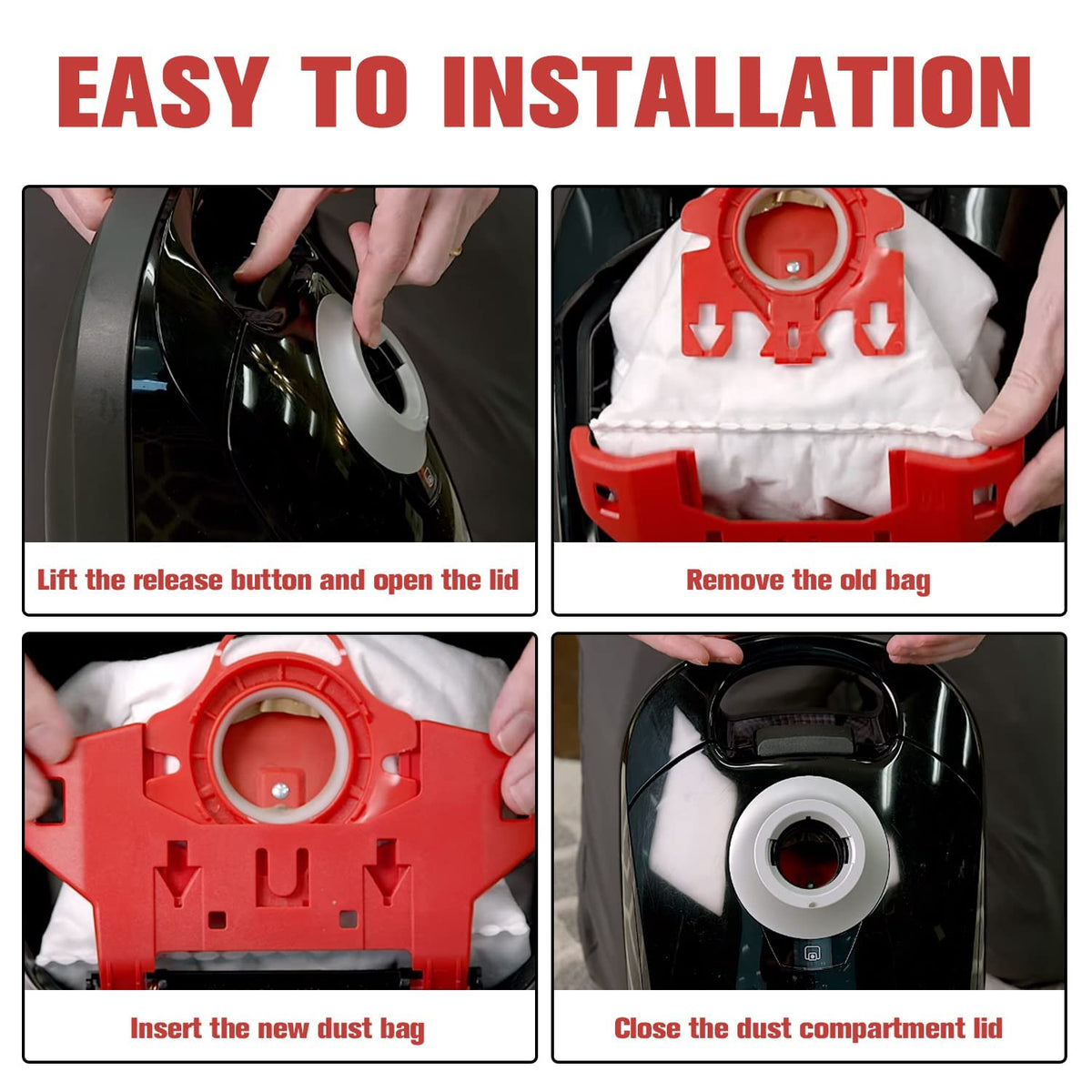 EASY TO INSTALLATION

Lift the release button and open the lid

Remove the old bag

Insert the new dust bag

Close the dust compartment lid