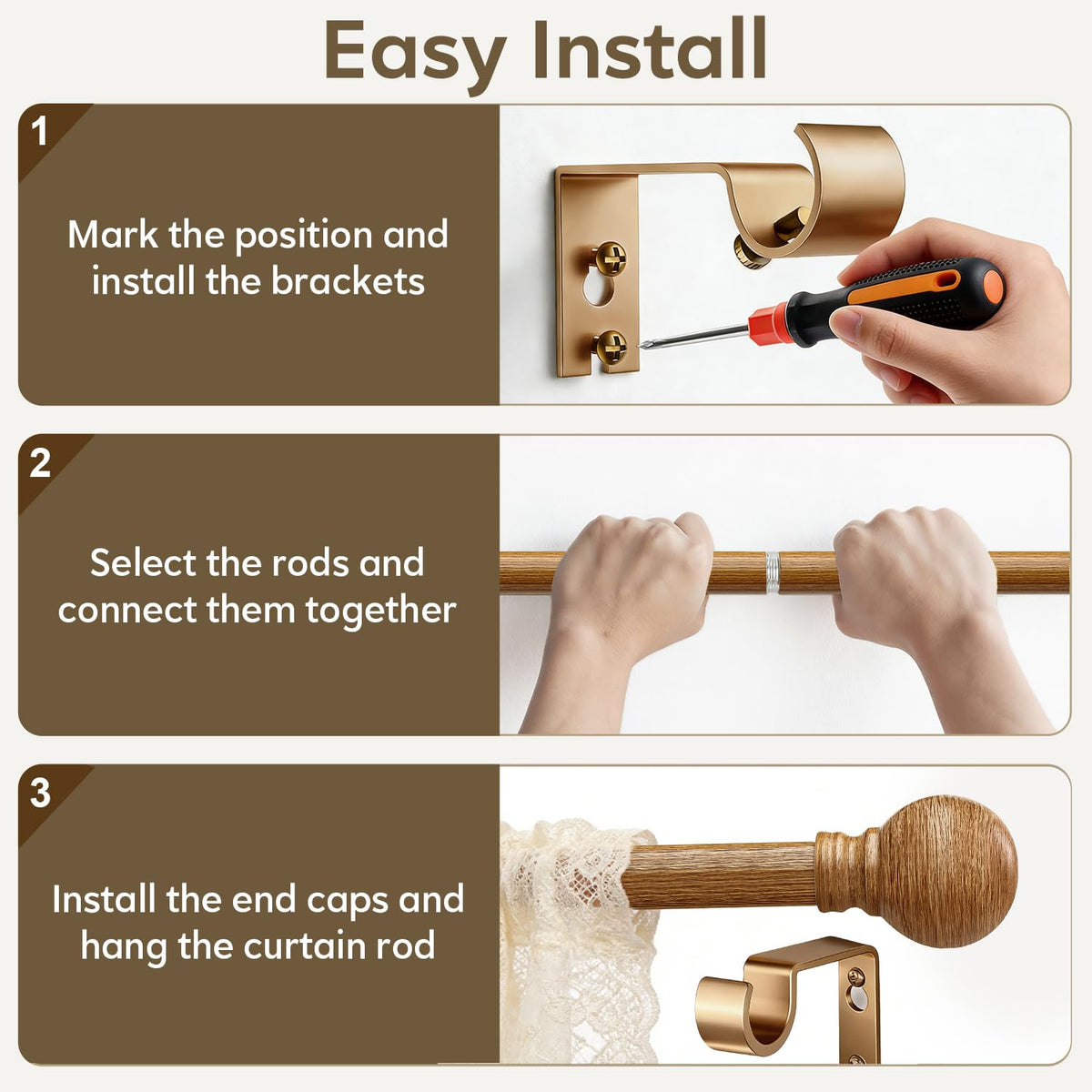 Easy Install

1

Mark the position and install the brackets

2

Select the rods and connect them together

3

Install the end caps and hang the curtain rod