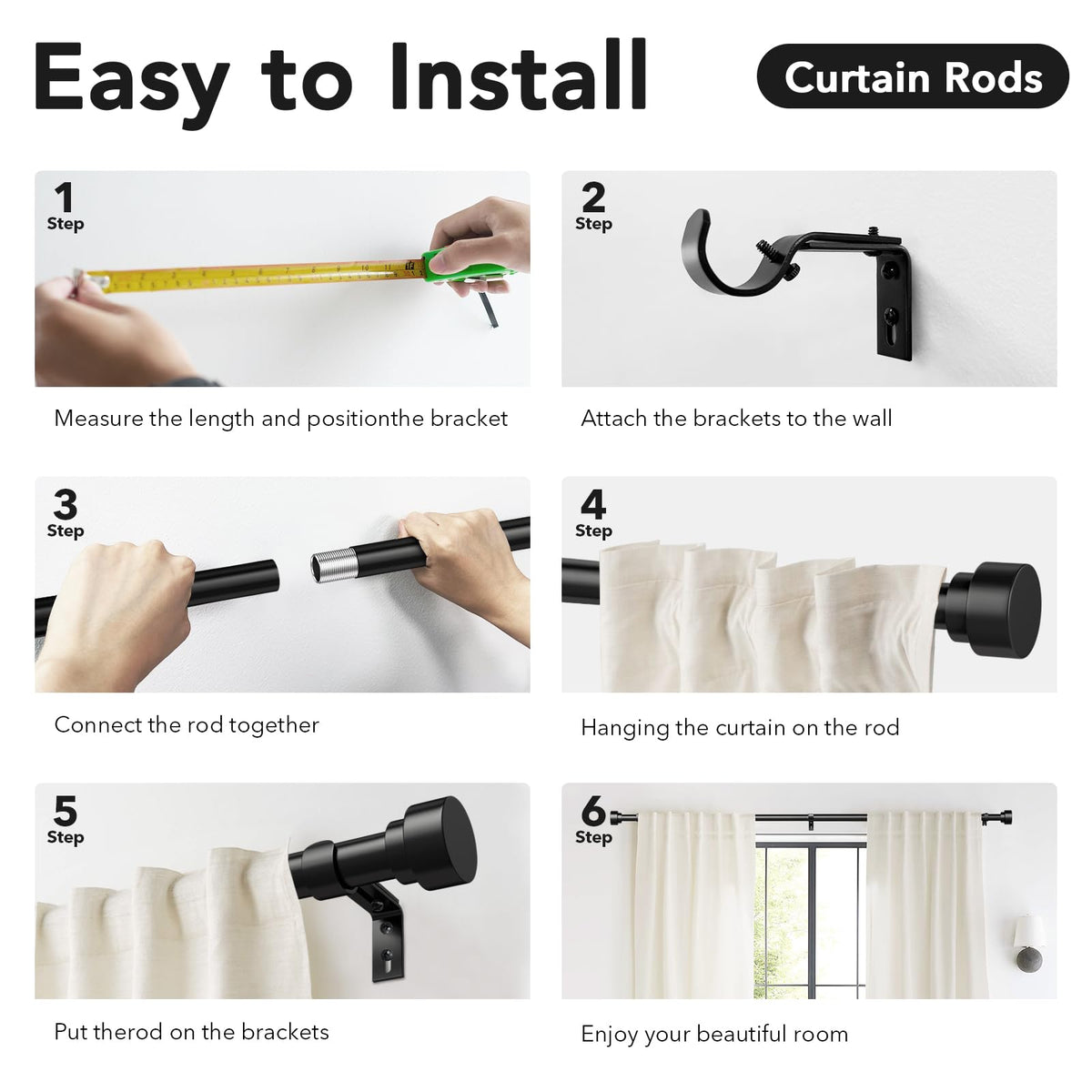 Easy to Install

Curtain Rods

1
Step

Measure the length and positionthe bracket

2
Step

Attach the brackets to the wall

3
Step

Connect the rod together

4
Step

Hanging the curtain on the rod

5
Step

Put therod on the brackets

6
Step

Enjoy your beautiful room