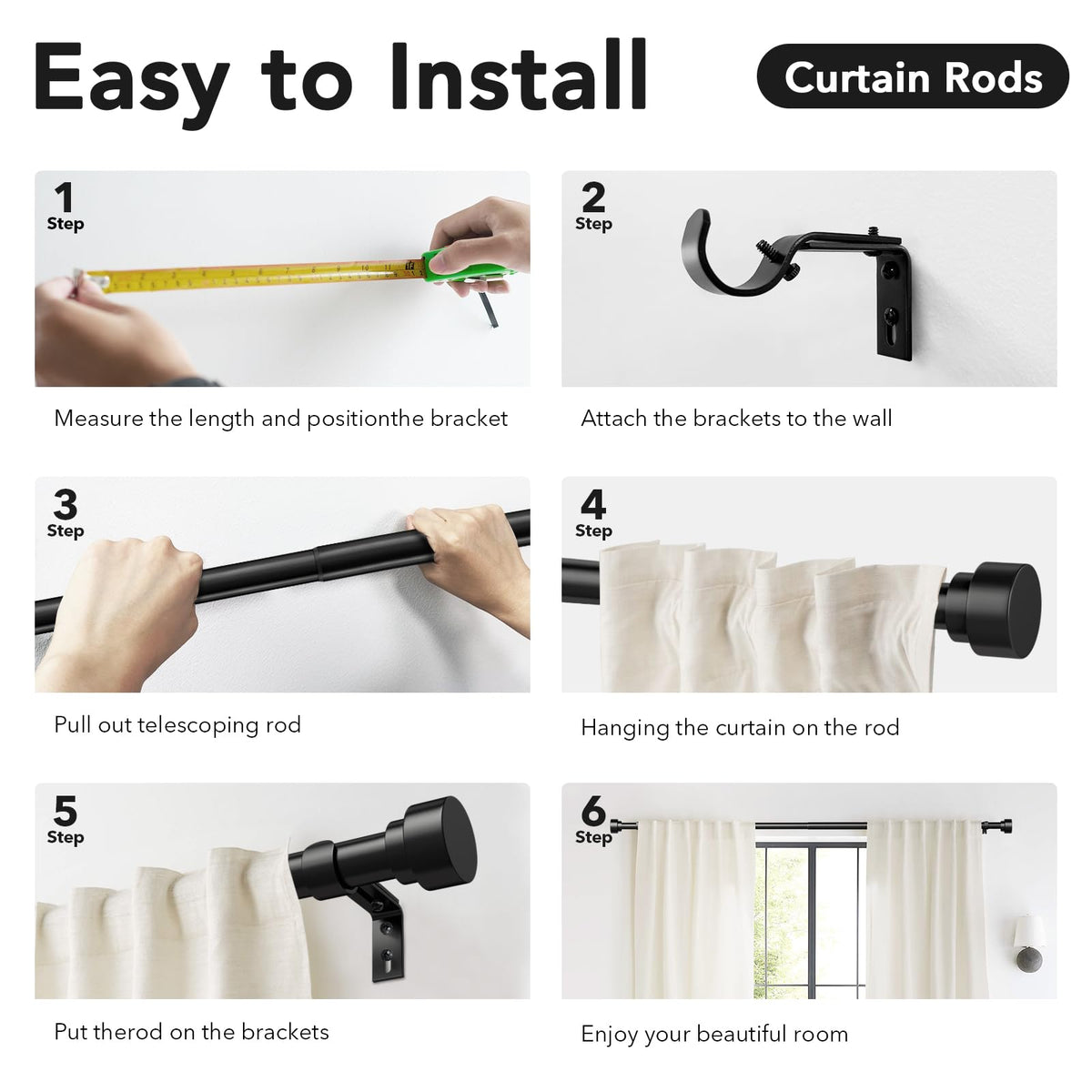 Easy to Install

Curtain Rods

1
Step

Measure the length and positionthe bracket

2
Step

Attach the brackets to the wall

3
Step

Pull out telescoping rod

4
Step

Hanging the curtain on the rod

5
Step

Put therod on the brackets

6
Step

Enjoy your beautiful room