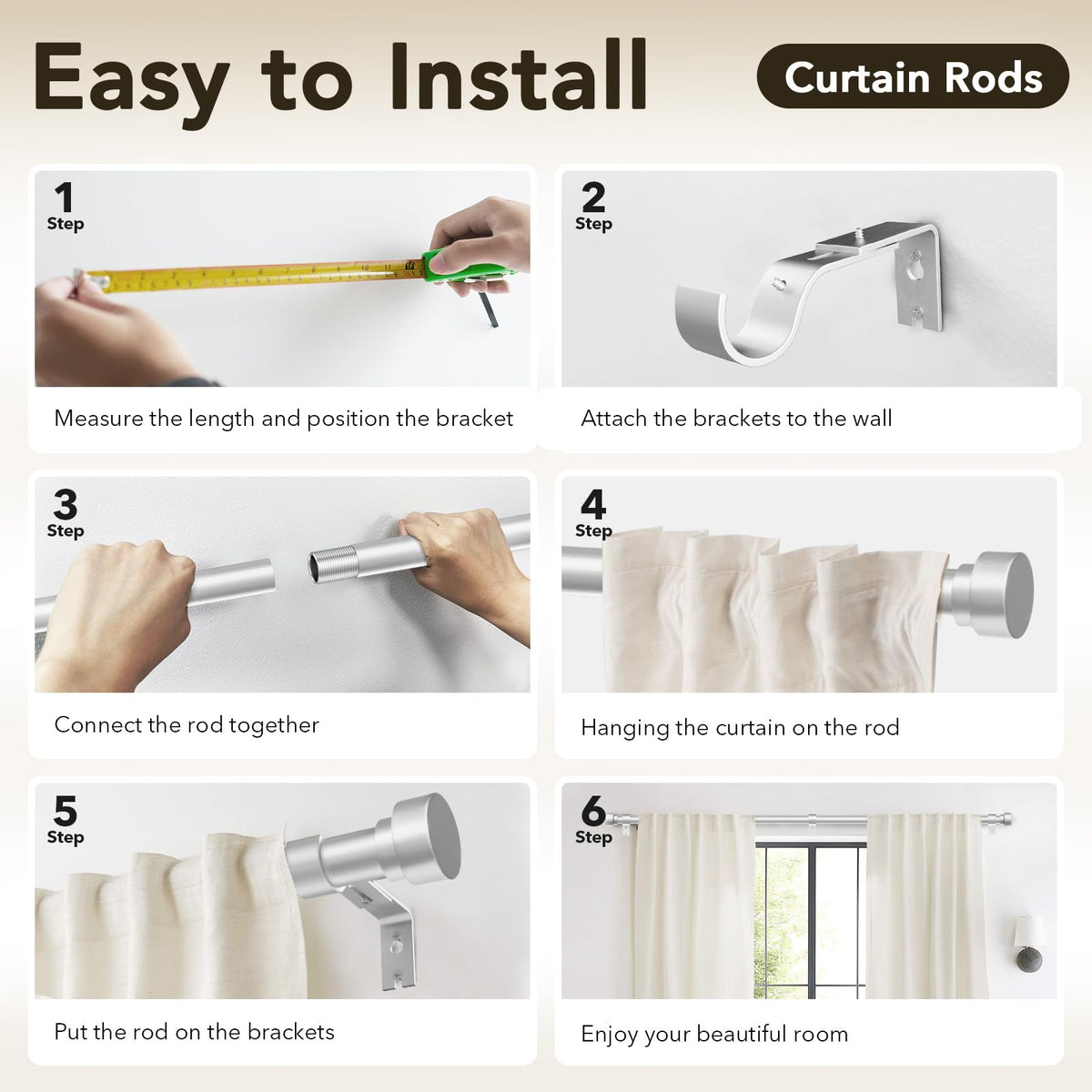 Easy to Install

Curtain Rods

1
Step

Measure the length and position the bracket

2
Step

Attach the brackets to the wall

3
Step

Connect the rod together

4
Step

Hanging the curtain on the rod

5
Step

Put the rod on the brackets

6
Step

Enjoy your beautiful room