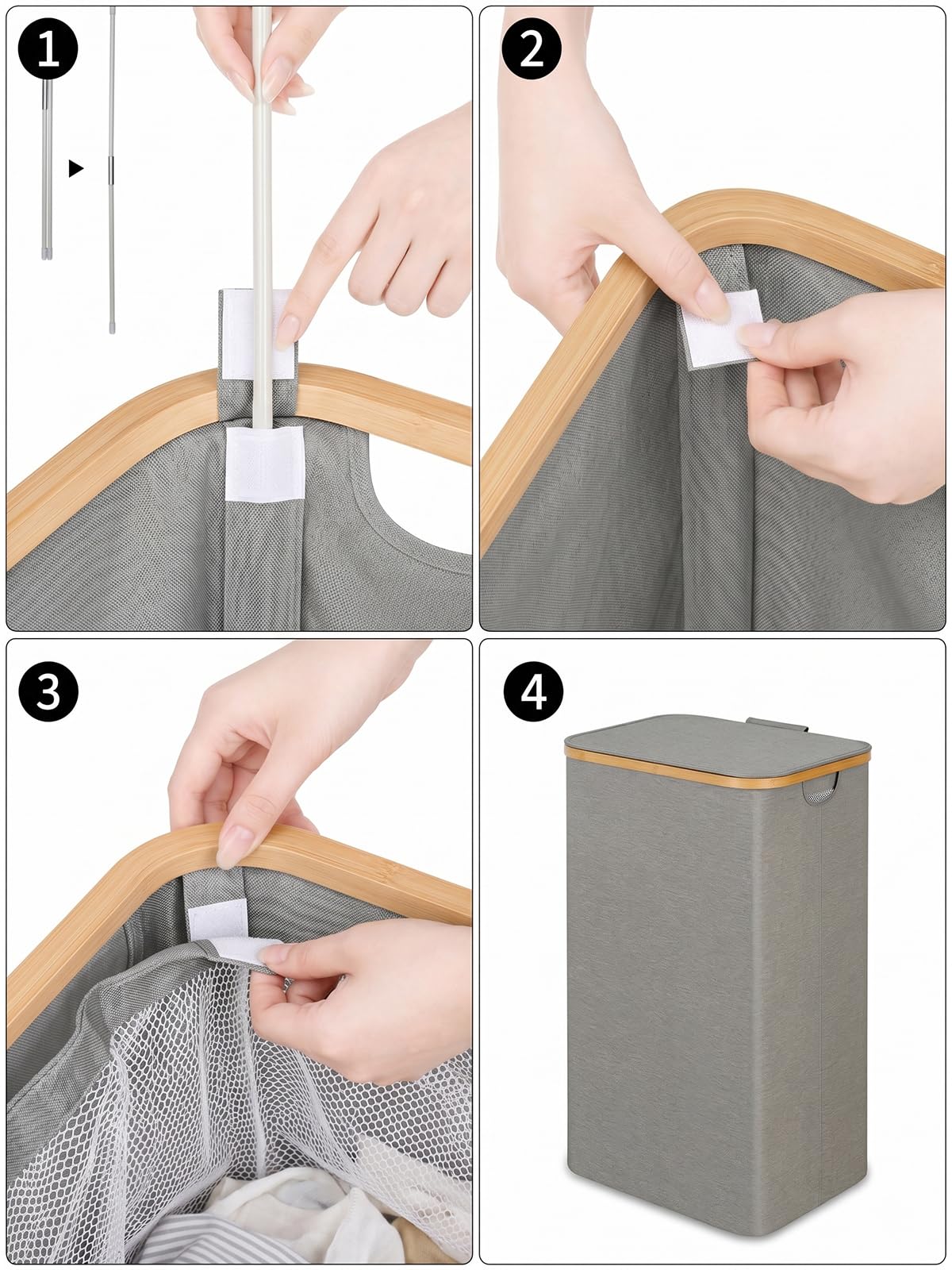 1

2

3

4