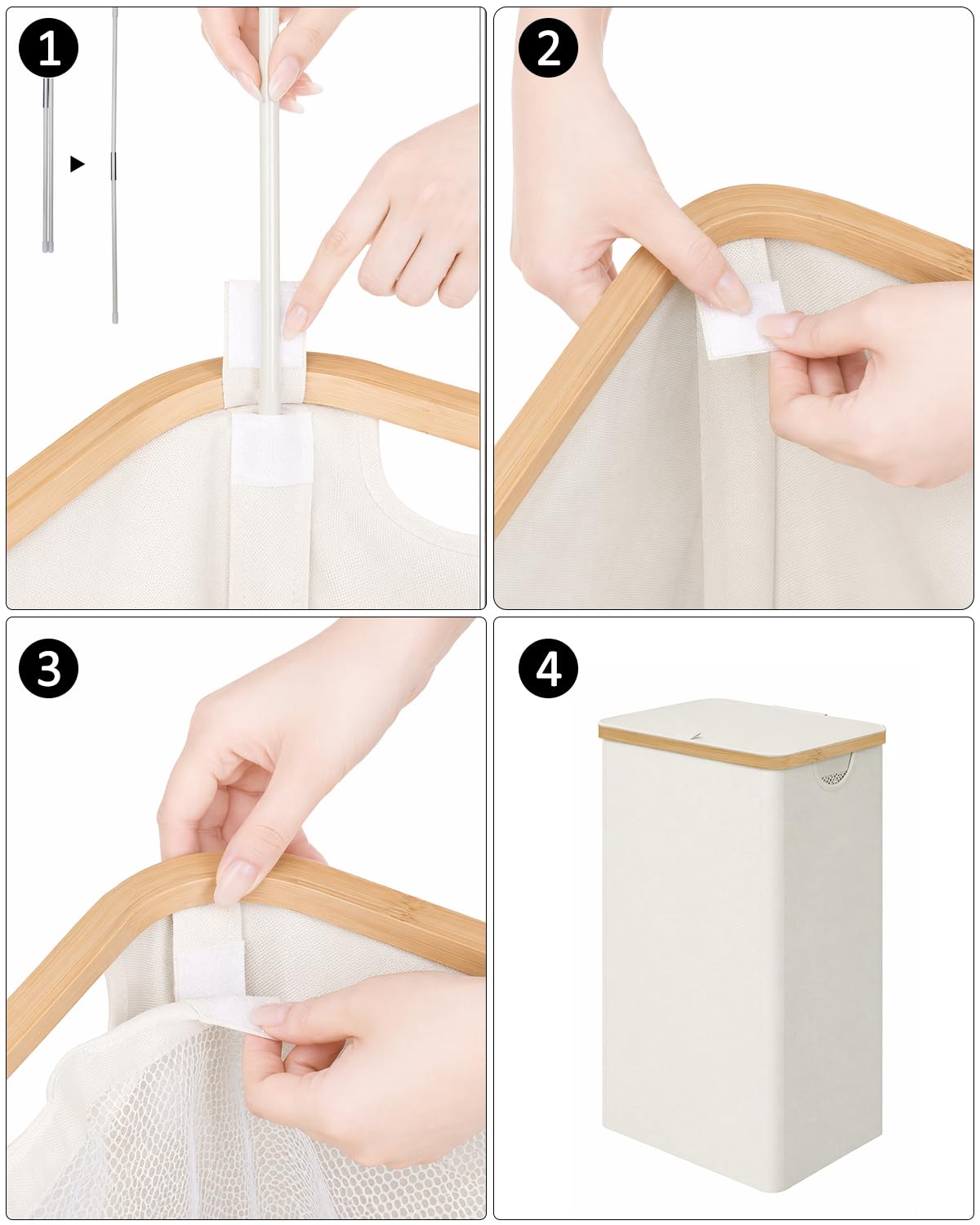 1

2

3

4