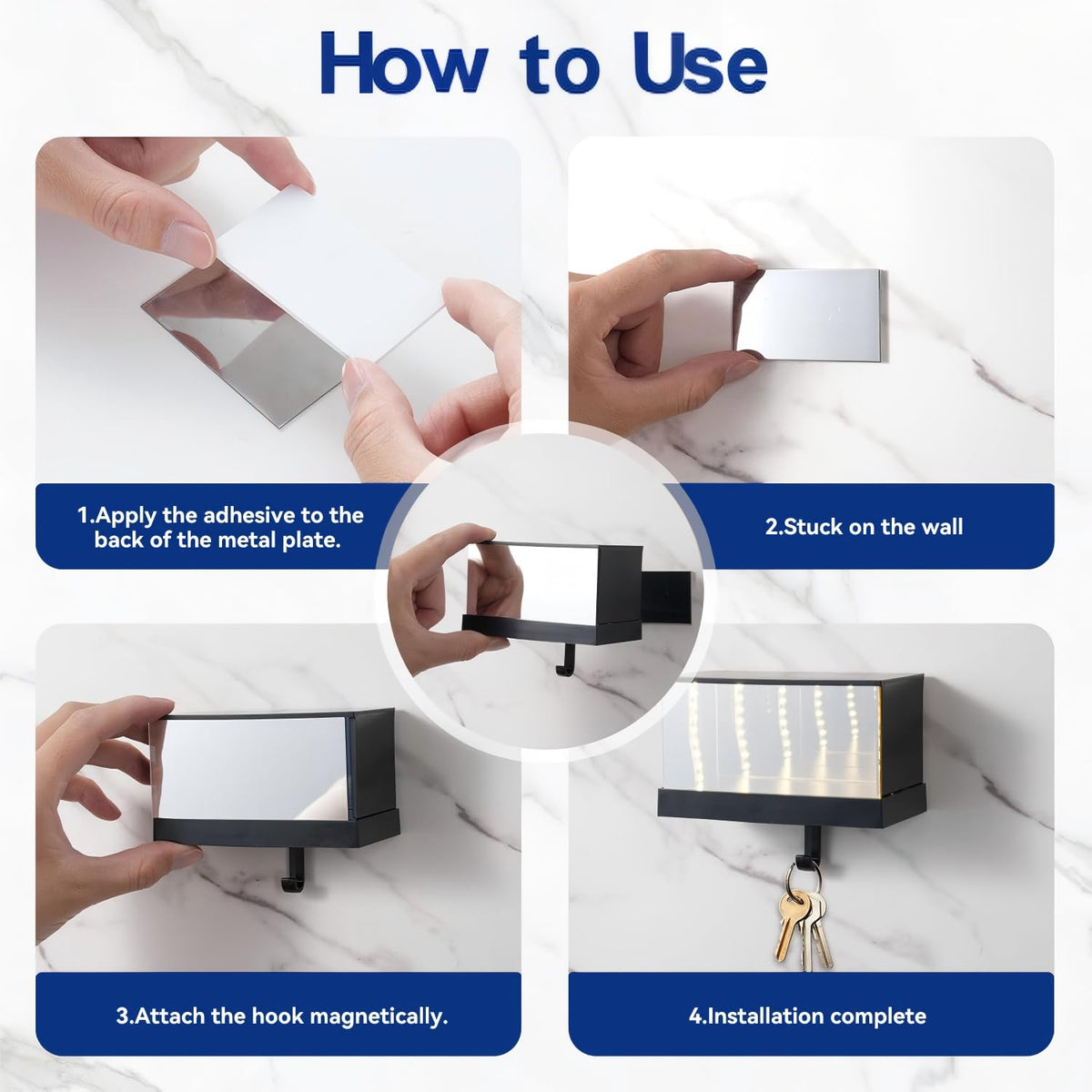 How to Use

1.Apply the adhesive to the back of the metal plate.

2.Stuck on the wall

3.Attach the hook magnetically.

4.Installation complete