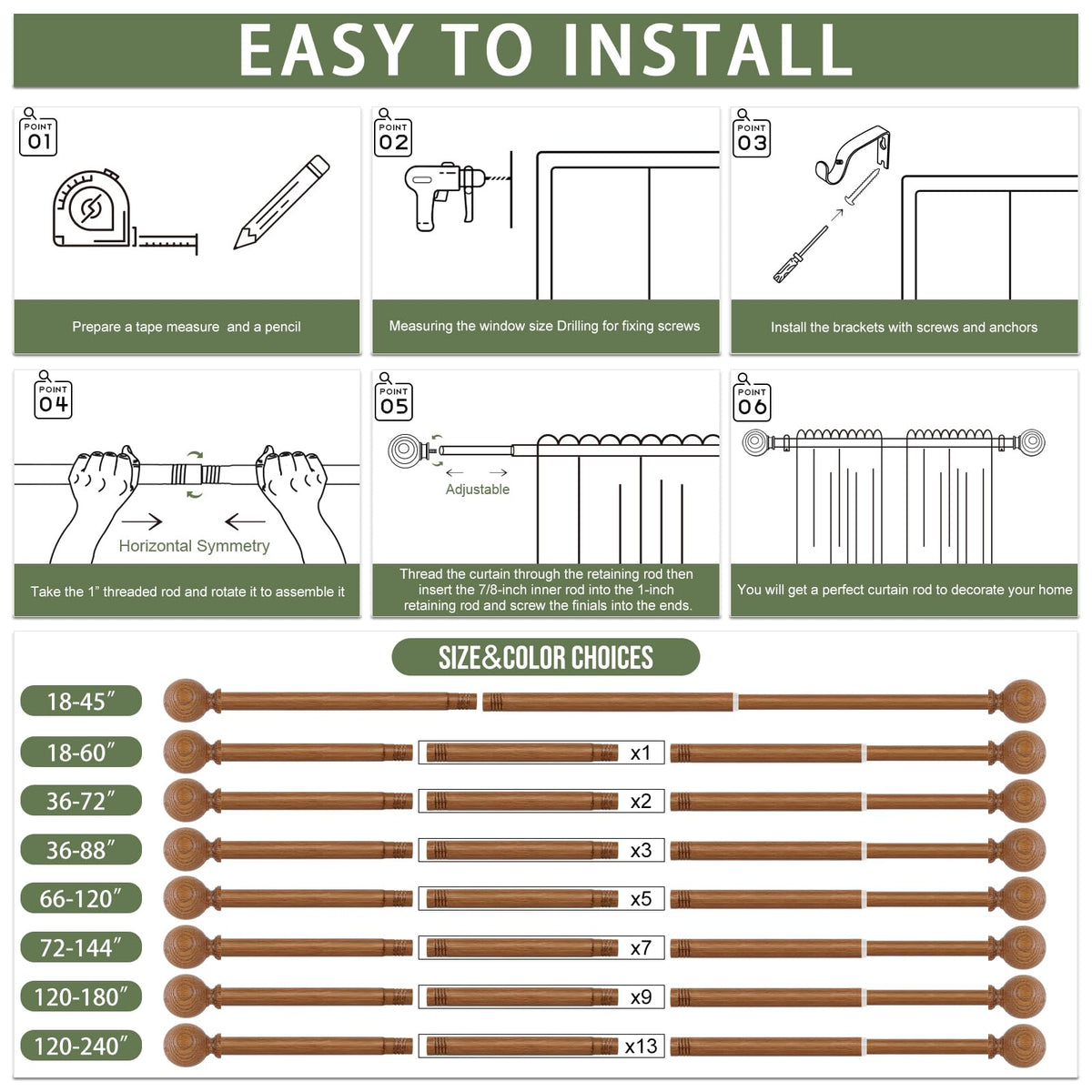 EASY TO INSTALL

POINT 01

Prepare a tape measure and a pencil

POINT 02

Measuring the window size Drilling for fixing screws

POINT 03

Install the brackets with screws and anchors

POINT 04

Horizontal Symmetry

Take the 1" threaded rod and rotate it to assemble it

POINT 05

Adjustable

Thread the curtain through the retaining rod then insert the 7/8-inch inner rod into the 1-inch retaining rod and screw the finials into the ends.

POINT 06

You will get a perfect curtain rod to decorate your home

SIZE&COLOR CHOICES

18-45"

18-60" x1

36-72" x2

36-88" x3

66-120" x5

72-144" x7

120-180" x9

120-240" x13