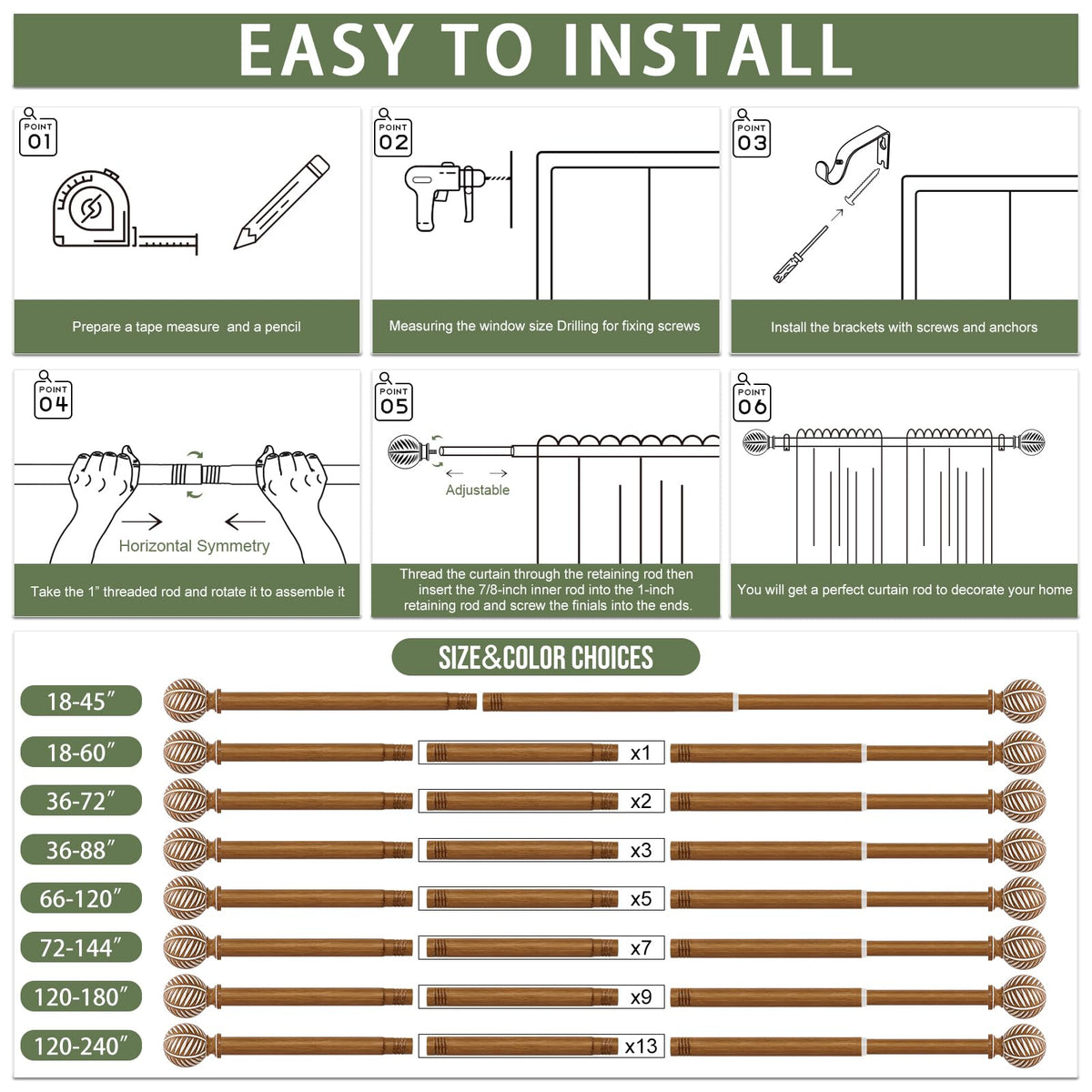 EASY TO INSTALL

POINT 01

Prepare a tape measure and a pencil

POINT 02

Measuring the window size Drilling for fixing screws

POINT 03

Install the brackets with screws and anchors

POINT 04

Horizontal Symmetry

Take the 1" threaded rod and rotate it to assemble it

POINT 05

Adjustable

Thread the curtain through the retaining rod then insert the 7/8-inch inner rod into the 1-inch retaining rod and screw the finials into the ends.

POINT 06

You will get a perfect curtain rod to decorate your home

SIZE&COLOR CHOICES

18-45"

18-60" x1

36-72" x2

36-88" x3

66-120" x5

72-144" x7

120-180" x9

120-240" x13